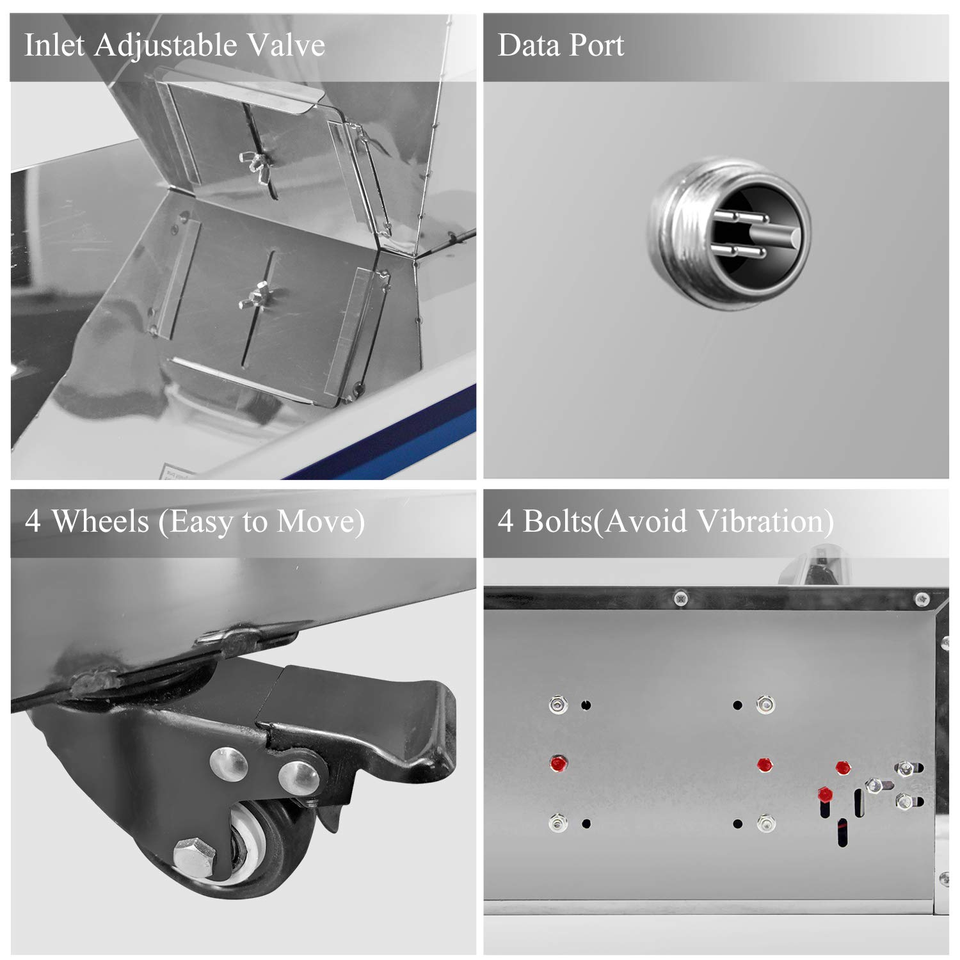 Inlet Adjustable Valve

Data Port

4 Wheels (Easy to Move)

4 Bolts(Avoid Vibration)