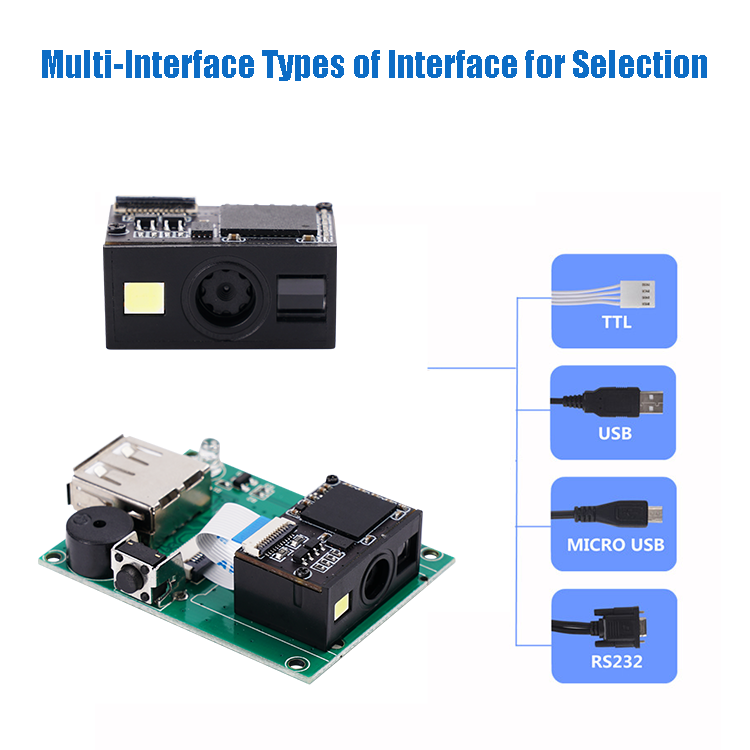 Multi-Interface Types of Interface for Selection

TTL

USB

MICRO USB

RS232