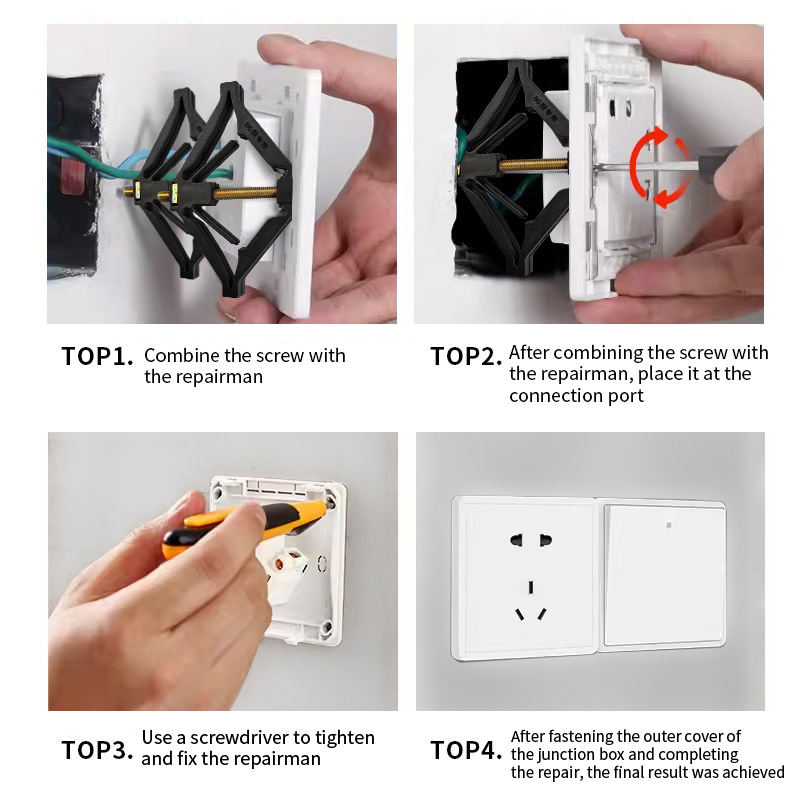 TOP1. Combine the screw with the repairman

TOP2. After combining the screw with the repairman, place it at the connection port

TOP3. Use a screwdriver to tighten and fix the repairman

TOP4. After fastening the outer cover of the junction box and completing the repair, the final result was achieved