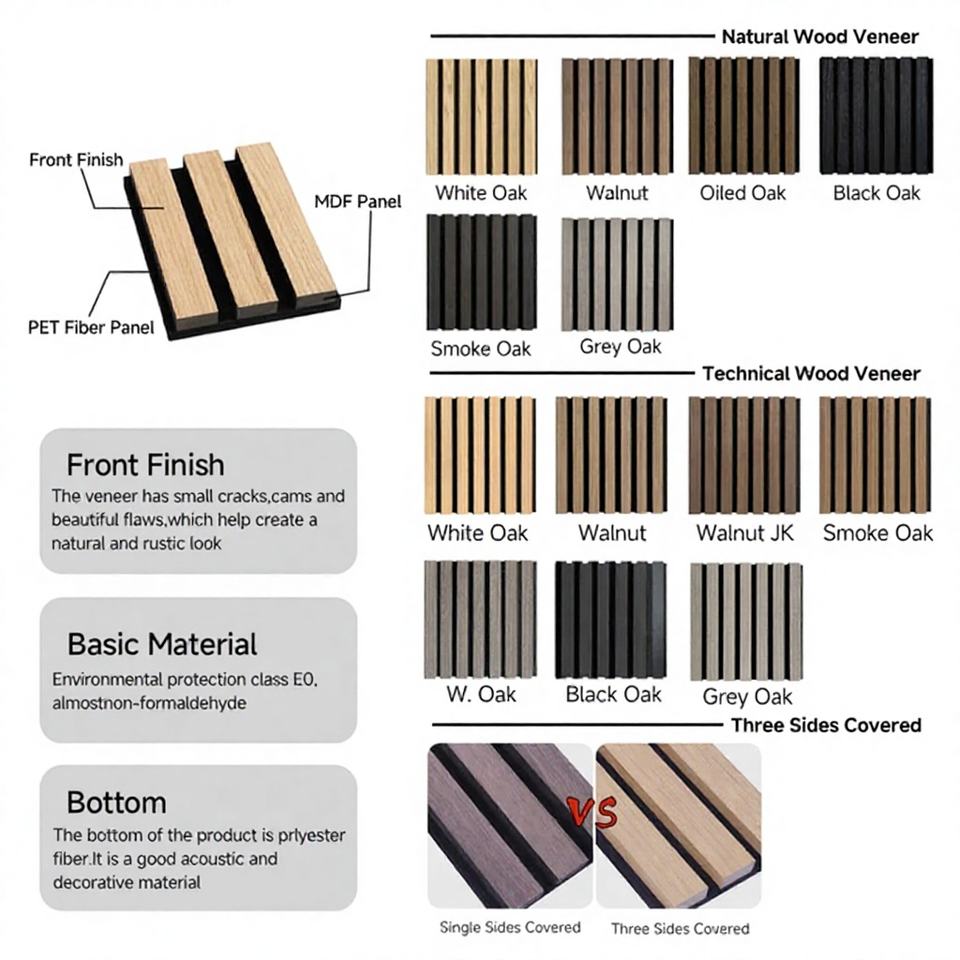 Front Finish

MDF Panel

PET Fiber Panel

Front Finish
The veneer has small cracks,cams and beautiful flaws,which help create a natural and rustic look

Basic Material
Environmental protection class E0, almostnon-formaldehyde

Bottom
The bottom of the product is prlyester fiber.It is a good acoustic and decorative material

Natural Wood Veneer

White Oak
Walnut
Oiled Oak
Black Oak
Smoke Oak
Grey Oak

Technical Wood Veneer

White Oak
Walnut
Walnut JK
Smoke Oak
W. Oak
Black Oak
Grey Oak

Three Sides Covered

VS

Single Sides Covered
Three Sides Covered