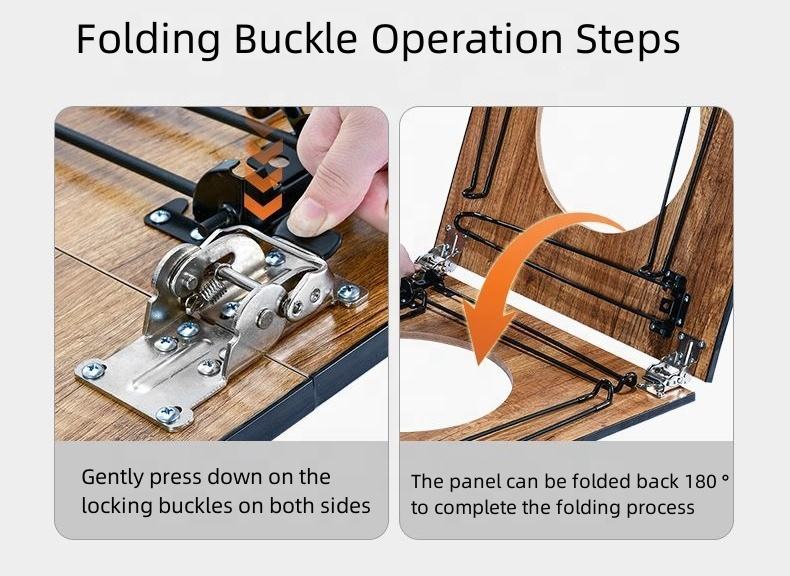 Folding Buckle Operation Steps

Gently press down on the locking buckles on both sides

The panel can be folded back 180 ° to complete the folding process