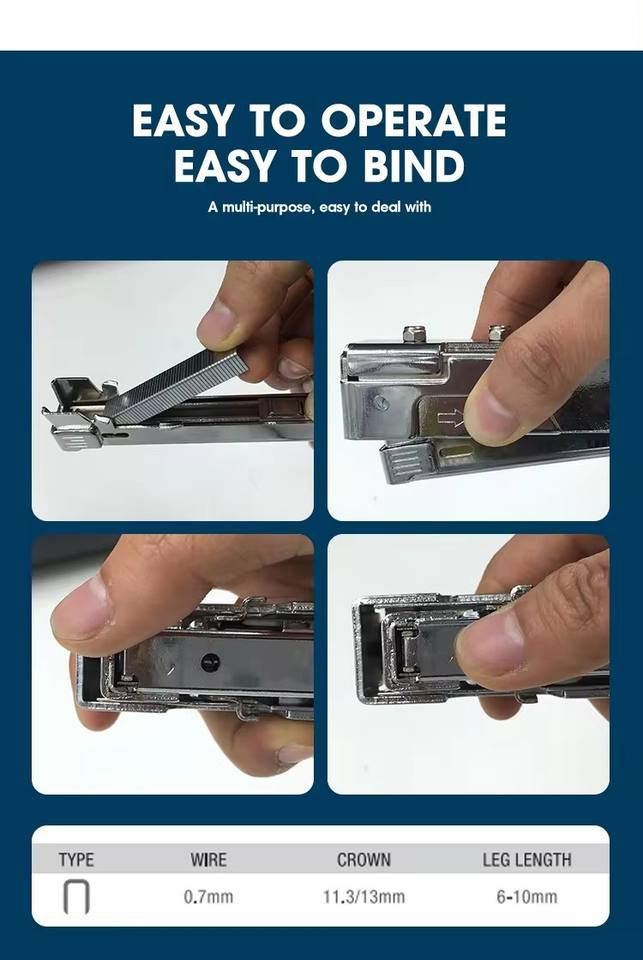 EASY TO OPERATE
EASY TO BIND

A multi-purpose, easy to deal with

| TYPE | WIRE | CROWN | LEG LENGTH |
|---|---|---|---|
| | 0.7mm | 11.3/13mm | 6-10mm |