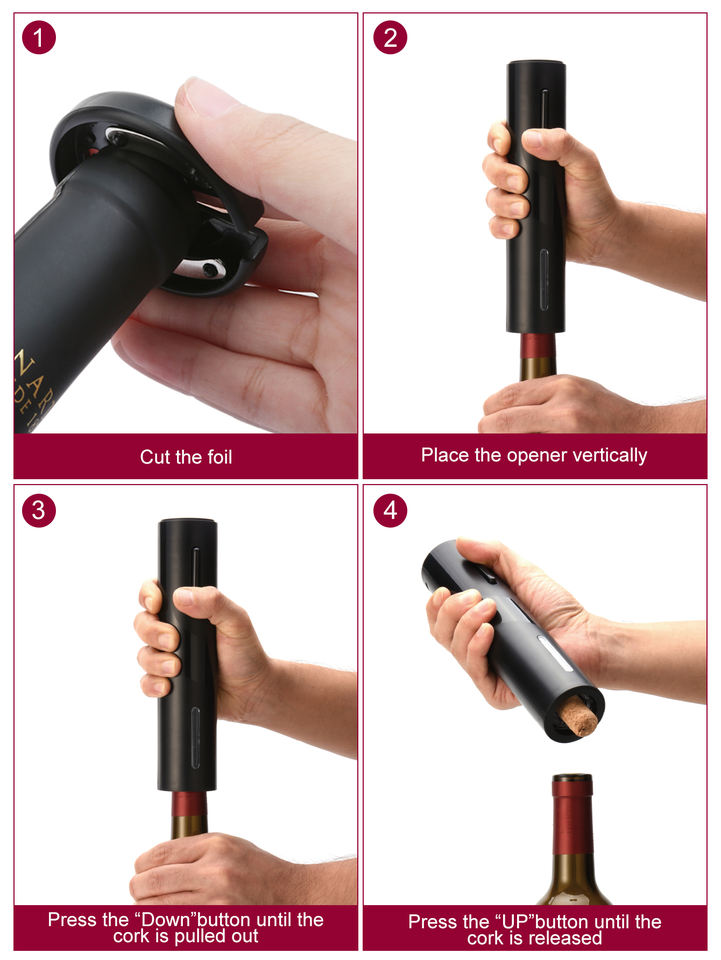 1

Cut the foil

2

Place the opener vertically

3

Press the “Down”button until the cork is pulled out

4

Press the “UP”button until the cork is released