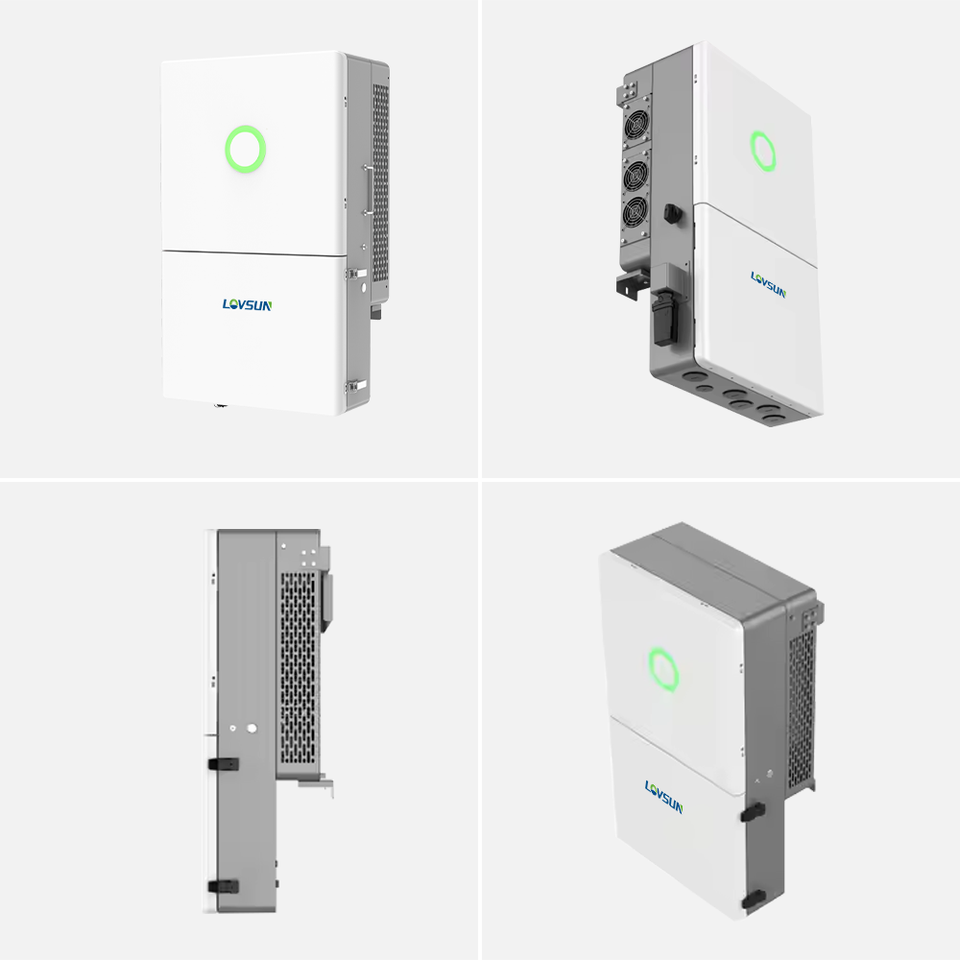 LOVSUN

LOVSUN

LOVSUN