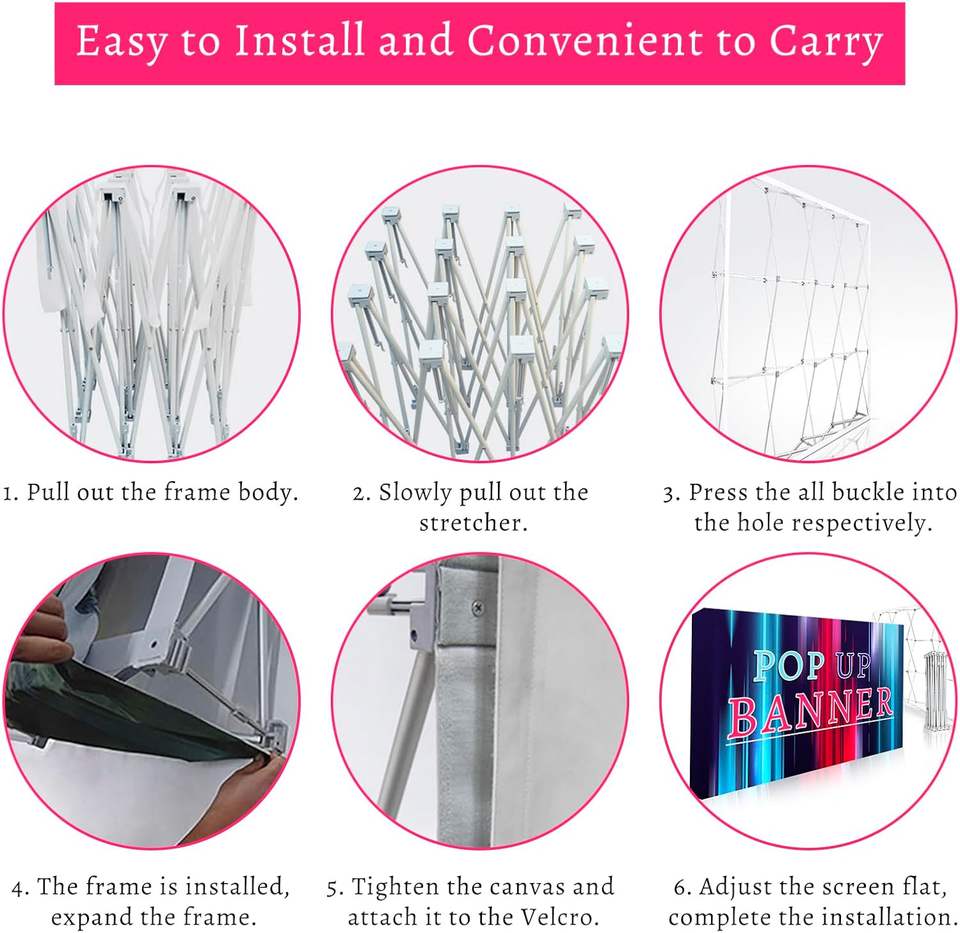 Easy to Install and Convenient to Carry

1. Pull out the frame body.

2. Slowly pull out the stretcher.

3. Press the all buckle into the hole respectively.

POP UP BANNER

4. The frame is installed, expand the frame.

5. Tighten the canvas and attach it to the Velcro.

6. Adjust the screen flat, complete the installation.