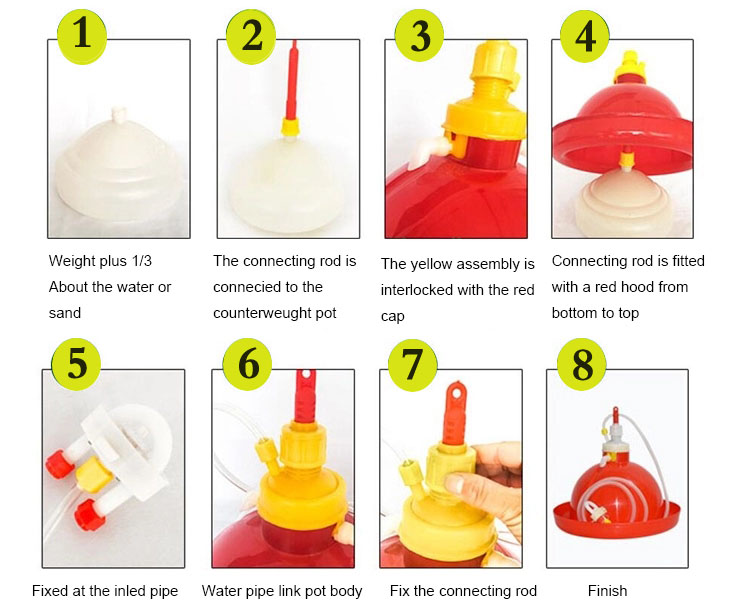 1

Weight plus 1/3 About the water or sand

2

The connecting rod is connecied to the counterweught pot

3

The yellow assembly is interlocked with the red cap

4

Connecting rod is fitted with a red hood from bottom to top

5

Fixed at the inled pipe

6

Water pipe link pot body

7

Fix the connecting rod

8

Finish