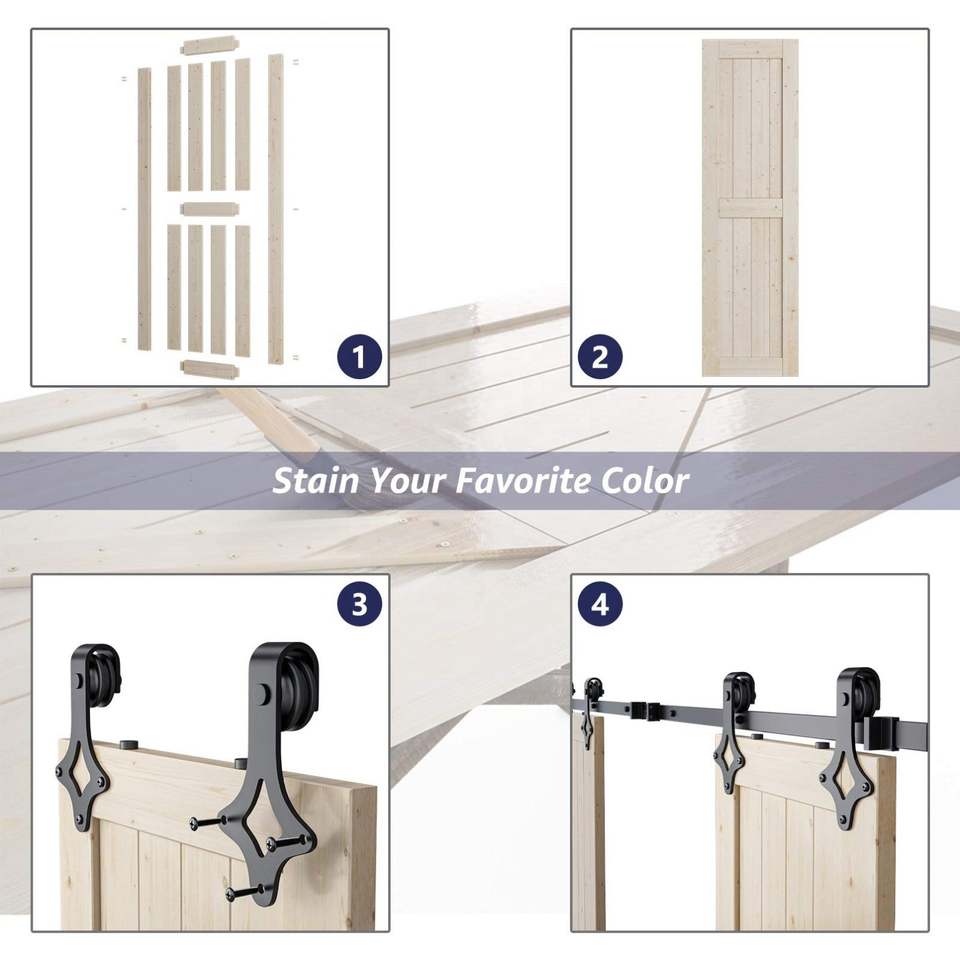 1

2

Stain Your Favorite Color

3

4