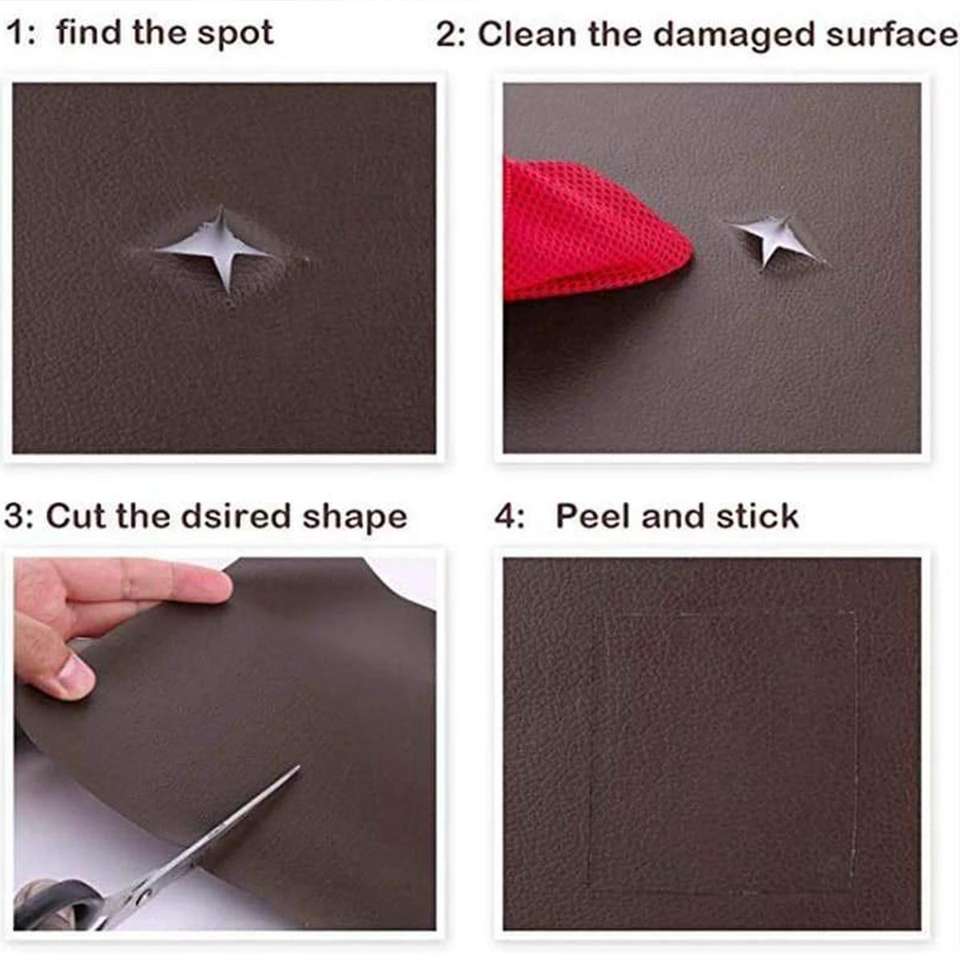 1: find the spot

2: Clean the damaged surface

3: Cut the dsired shape

4: Peel and stick