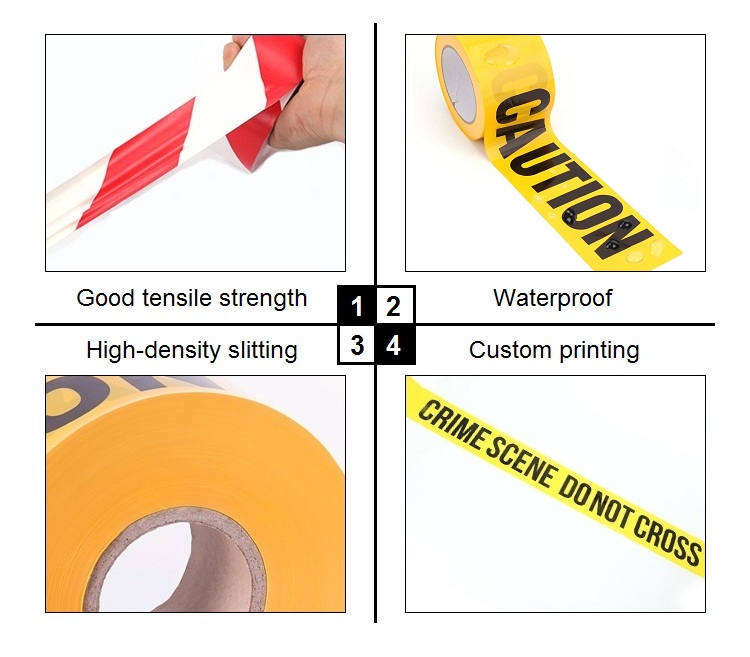 CAUTION

Good tensile strength

1 2

Waterproof

High-density slitting

3 4

Custom printing

CRIME SCENE DO NOT CROSS