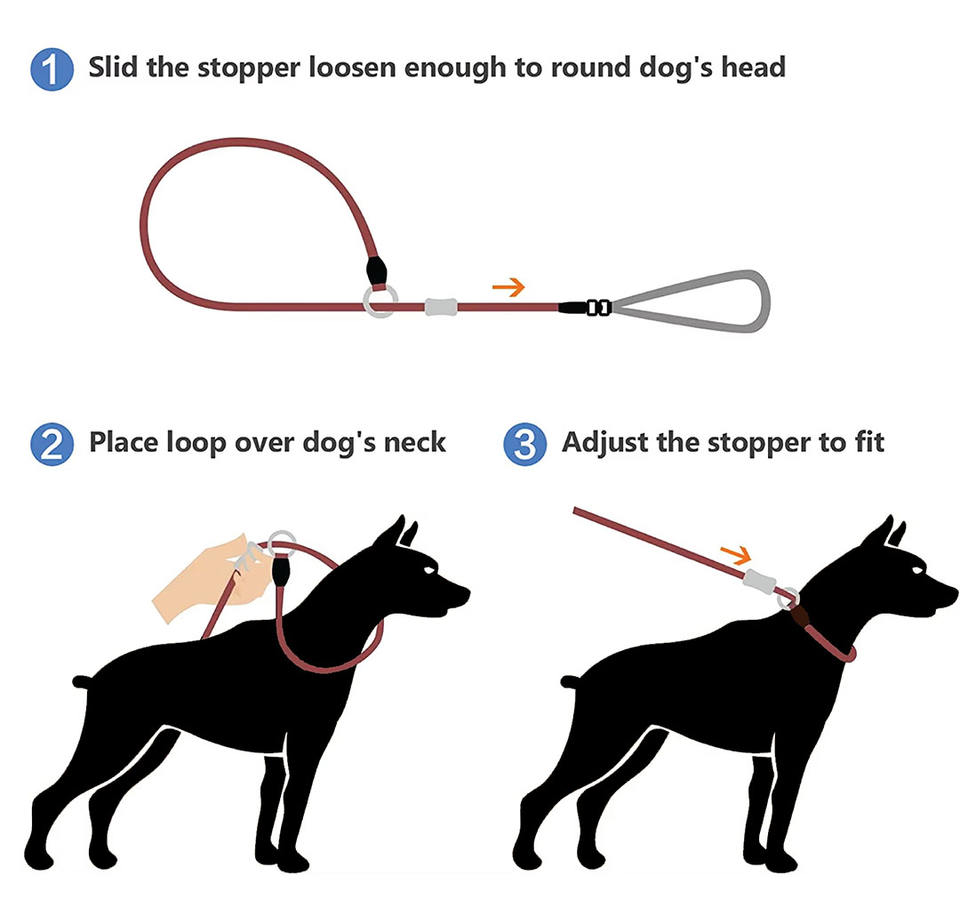 1 Slid the stopper loosen enough to round dog's head

2 Place loop over dog's neck

3 Adjust the stopper to fit