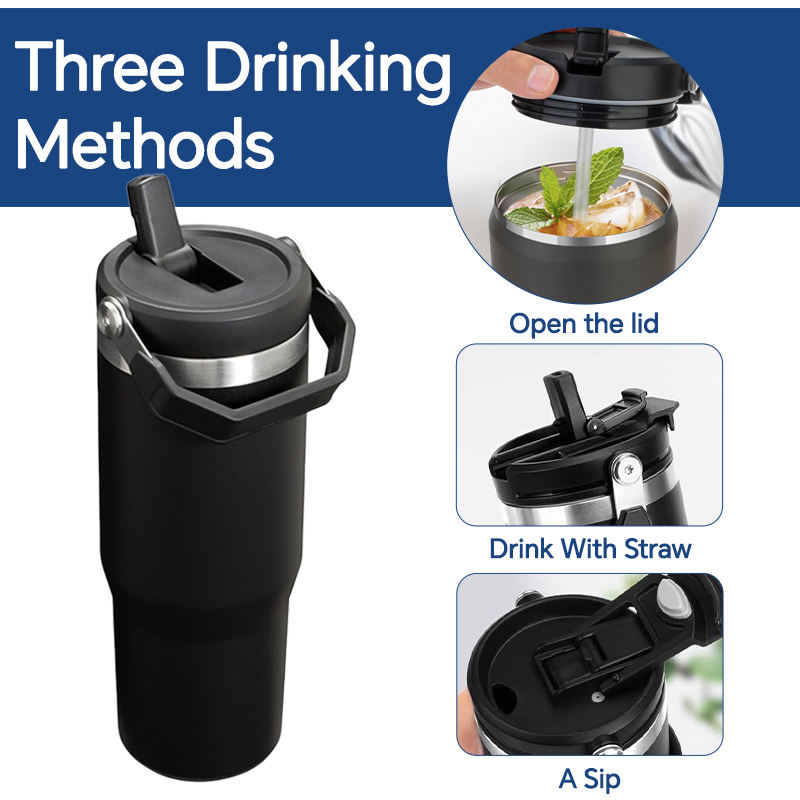 Three Drinking Methods

Open the lid

Drink With Straw

A Sip