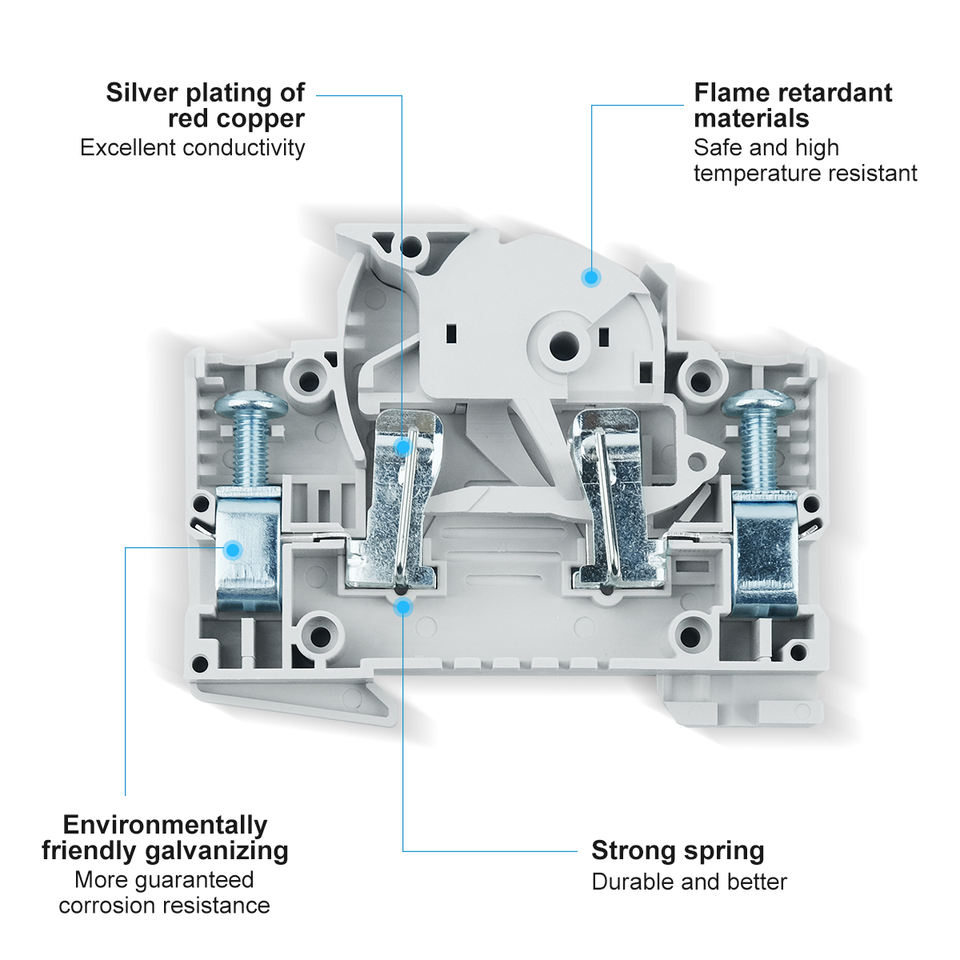 Silver plating of red copper
Excellent conductivity

Flame retardant materials
Safe and high temperature resistant

Environmentally friendly galvanizing
More guaranteed corrosion resistance

Strong spring
Durable and better