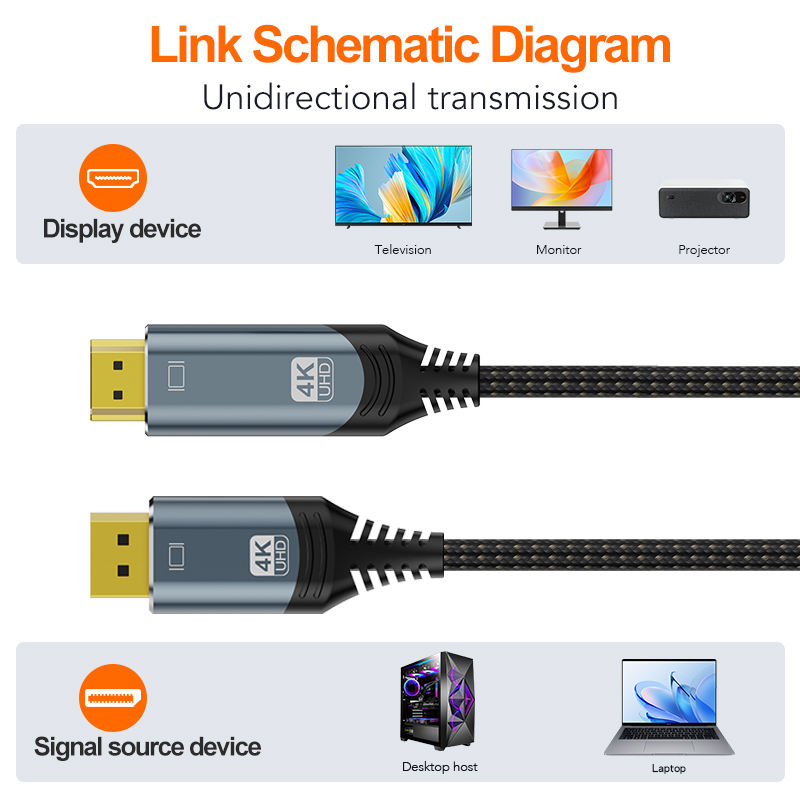 Link Schematic Diagram

Unidirectional transmission

Display device

Television

Monitor

Projector

4K UHD

4K UHD

Signal source device

Desktop host

Laptop