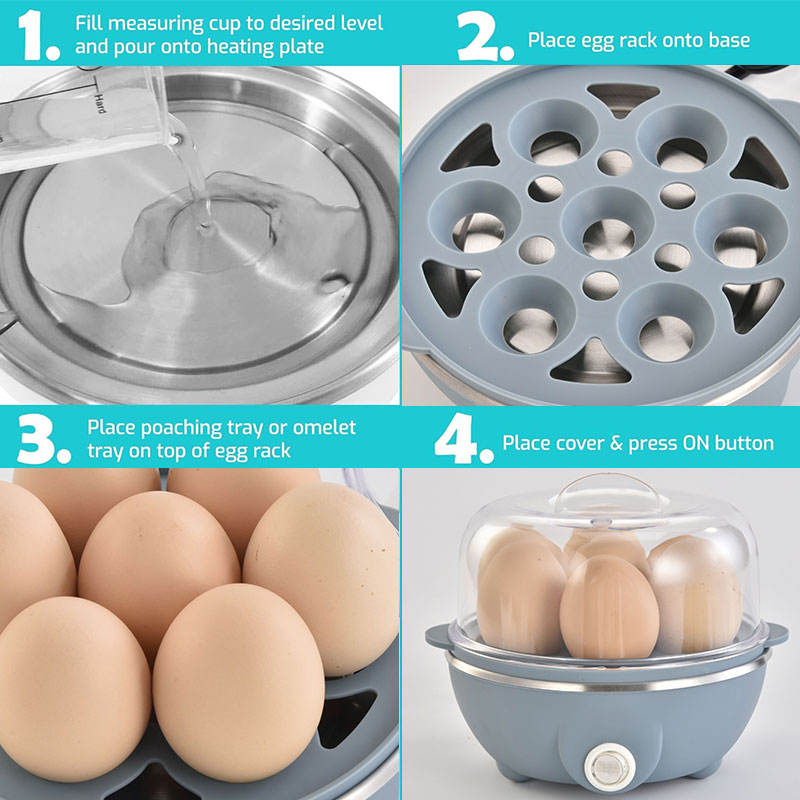 1. Fill measuring cup to desired level and pour onto heating plate

Hard

2. Place egg rack onto base

3. Place poaching tray or omelet tray on top of egg rack

4. Place cover & press ON button