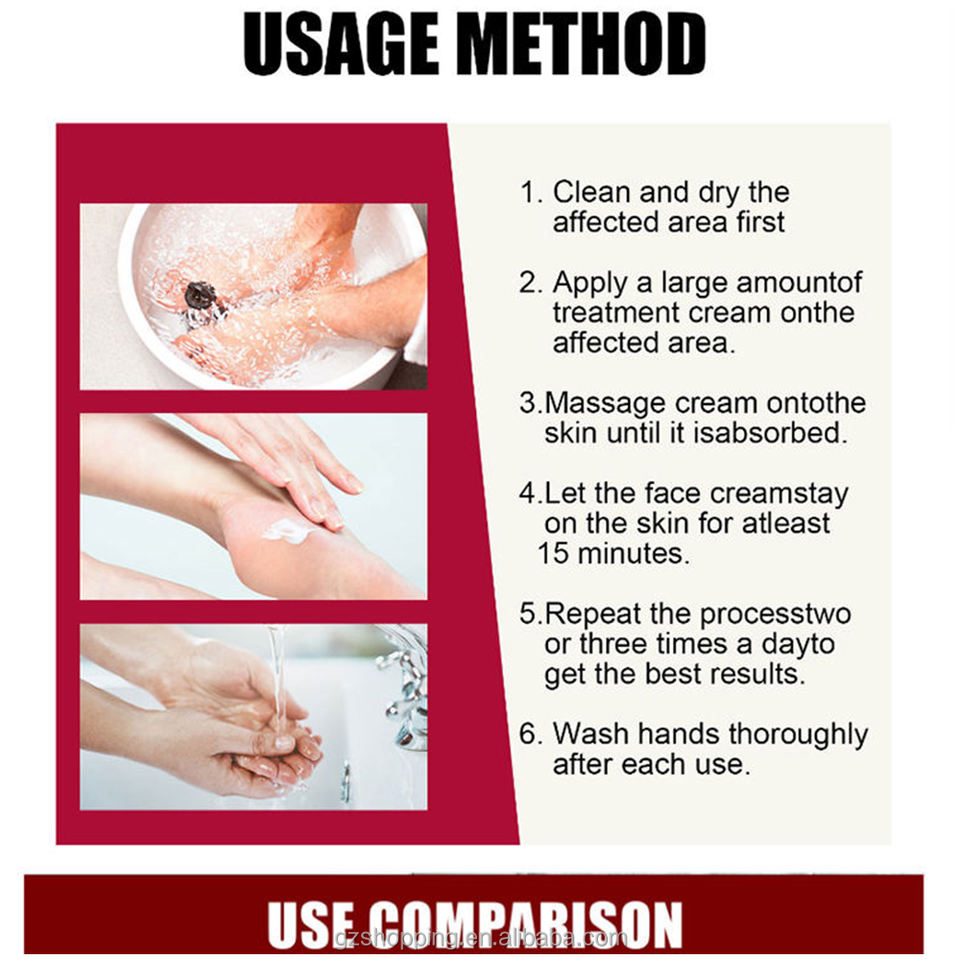 USAGE METHOD

1. Clean and dry the affected area first

2. Apply a large amountof treatment cream onthe affected area.

3.Massage cream ontothe skin until it isabsorbed.

4.Let the face creamstay on the skin for atleast 15 minutes.

5.Repeat the processtwo or three times a dayto get the best results.

6. Wash hands thoroughly after each use.

USE COMPARISON

dzshopping.en.alibaba.com