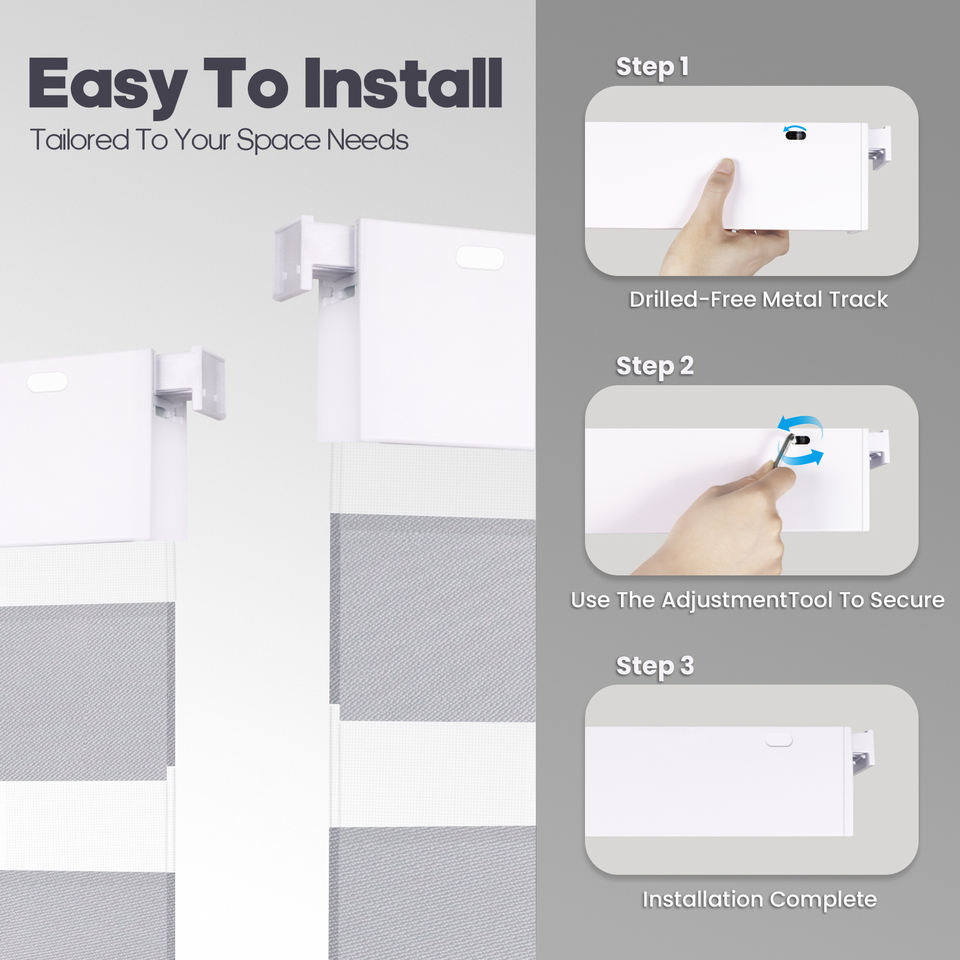 Easy To Install

Tailored To Your Space Needs

Step 1

Drilled-Free Metal Track

Step 2

Use The AdjustmentTool To Secure

Step 3

Installation Complete