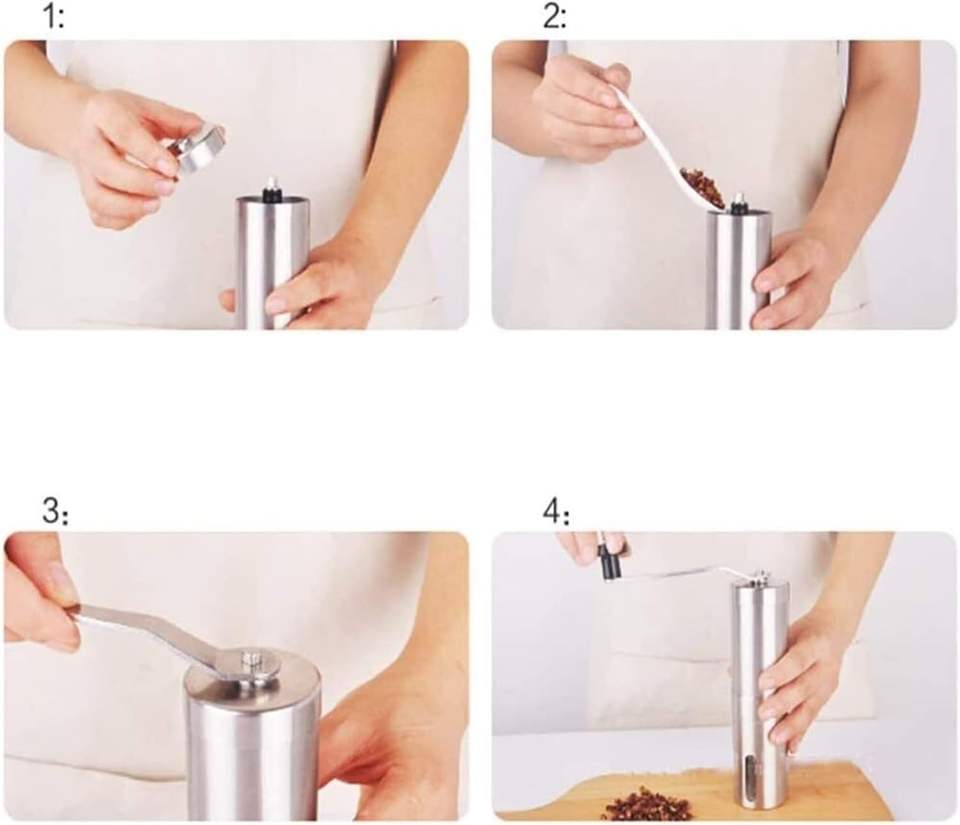 1:

2:

3:

4: