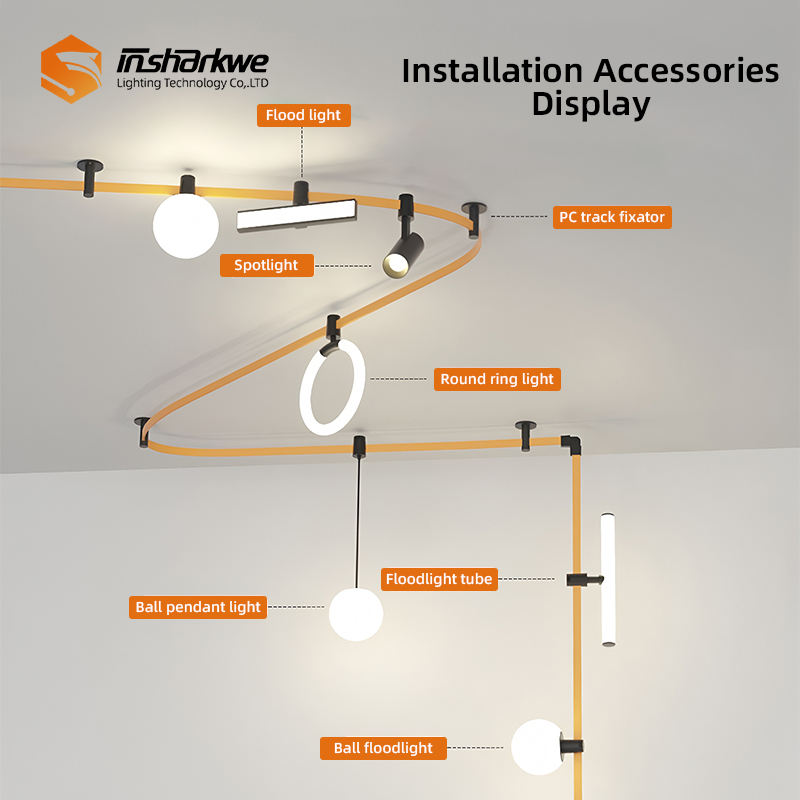 insharkwe
Lighting Technology Co,.LTD

Installation Accessories Display

Flood light

PC track fixator

Spotlight

Round ring light

Floodlight tube

Ball pendant light

Ball floodlight