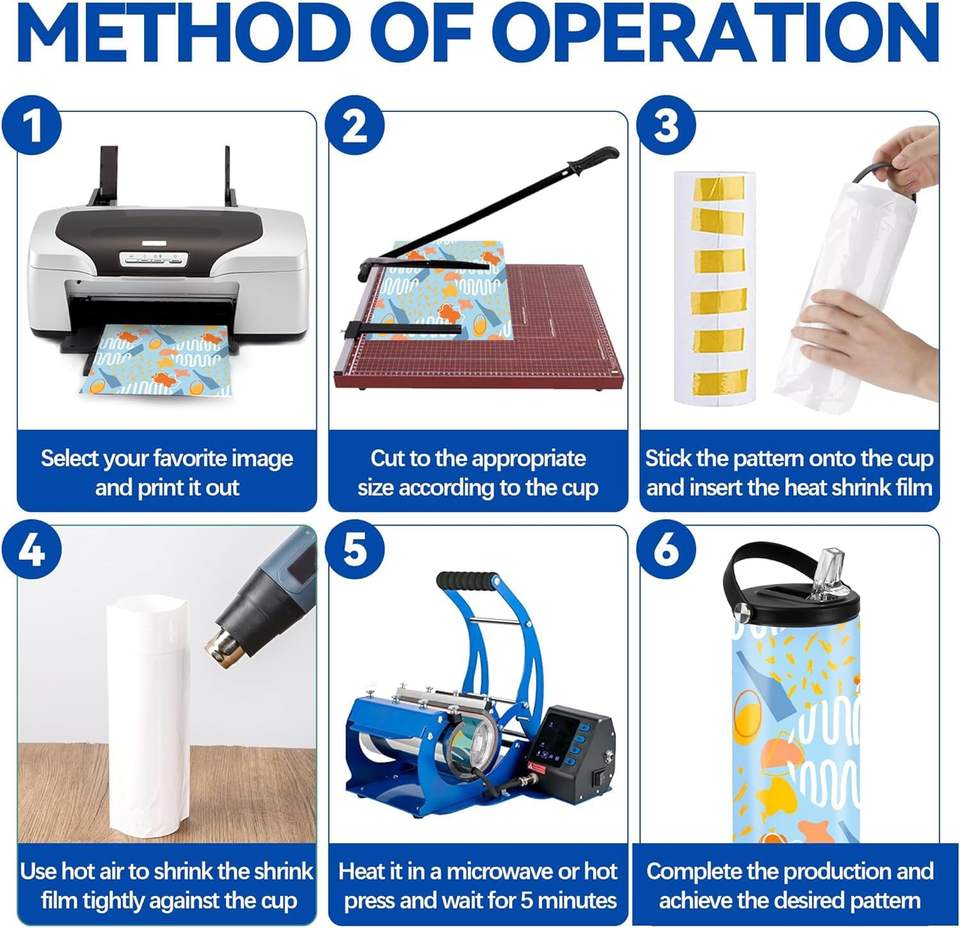 METHOD OF OPERATION

1

Select your favorite image and print it out

2

Cut to the appropriate size according to the cup

3

Stick the pattern onto the cup and insert the heat shrink film

4

Use hot air to shrink the shrink film tightly against the cup

5

Heat it in a microwave or hot press and wait for 5 minutes

6

Complete the production and achieve the desired pattern