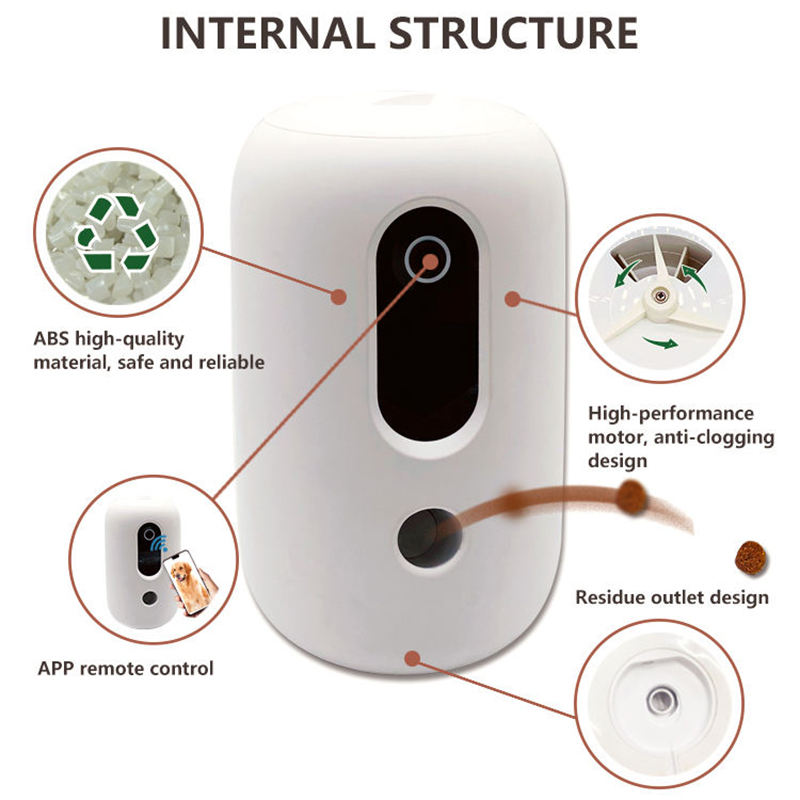 INTERNAL STRUCTURE

ABS high-quality material, safe and reliable

High-performance motor, anti-clogging design

Residue outlet design

APP remote control