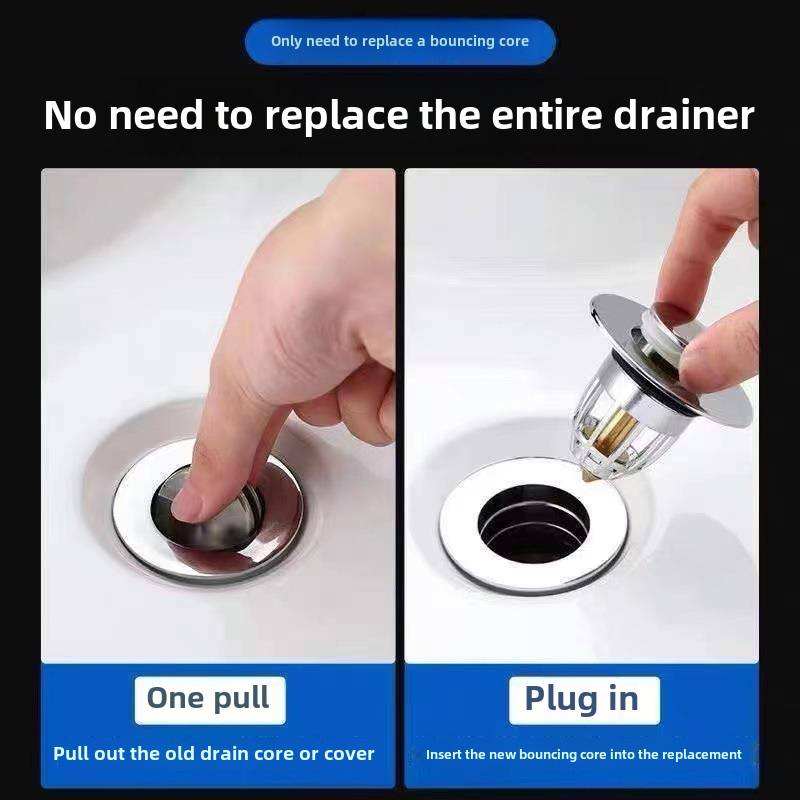 Only need to replace a bouncing core

No need to replace the entire drainer

One pull

Pull out the old drain core or cover

Plug in

Insert the new bouncing core into the replacement