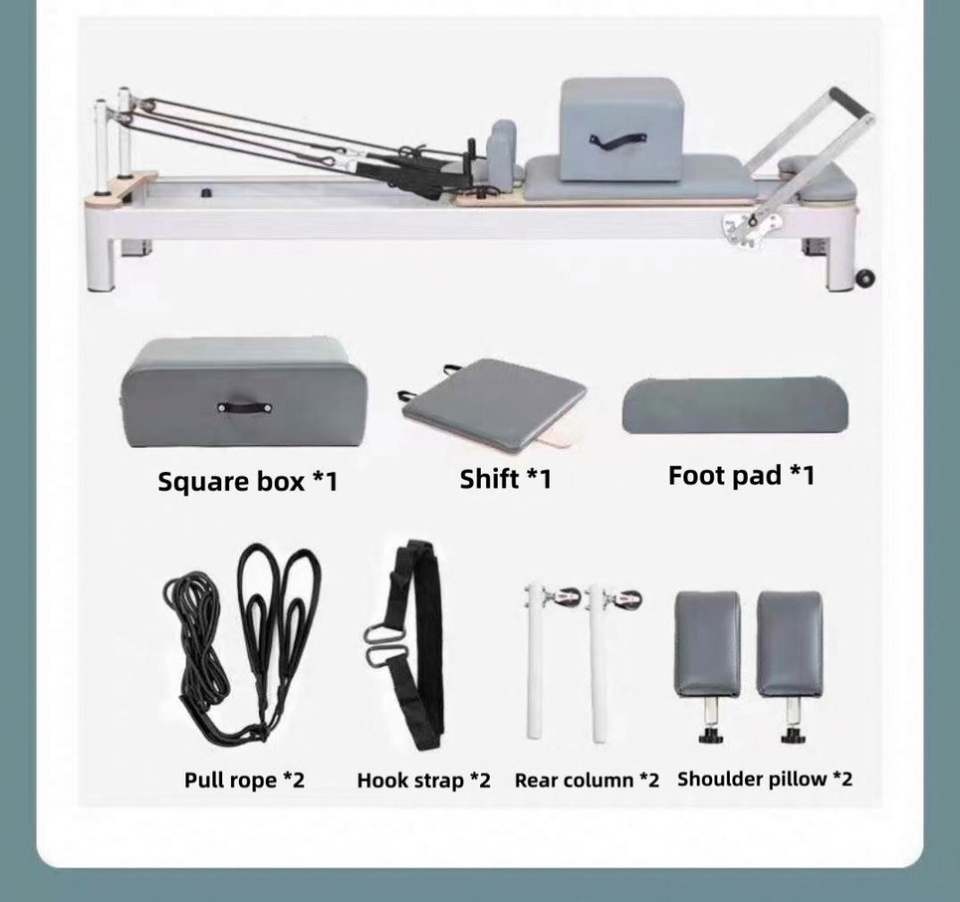 Square box *1
Shift *1
Foot pad *1

Pull rope *2
Hook strap *2
Rear column *2
Shoulder pillow *2