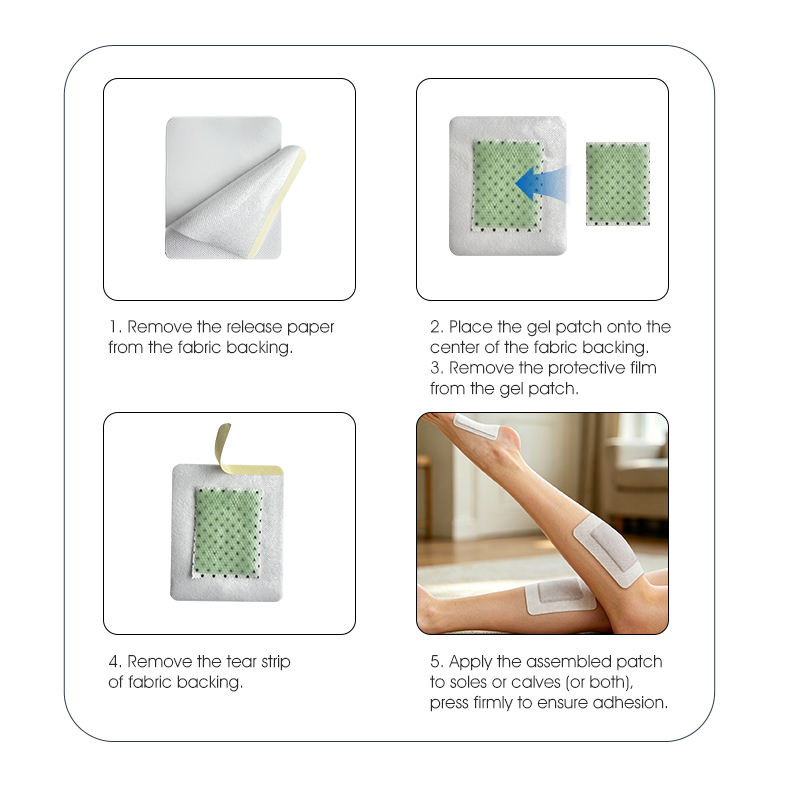 1. Remove the release paper from the fabric backing.

2. Place the gel patch onto the center of the fabric backing.
3. Remove the protective film from the gel patch.

4. Remove the tear strip of fabric backing.

5. Apply the assembled patch to soles or calves (or both), press firmly to ensure adhesion.