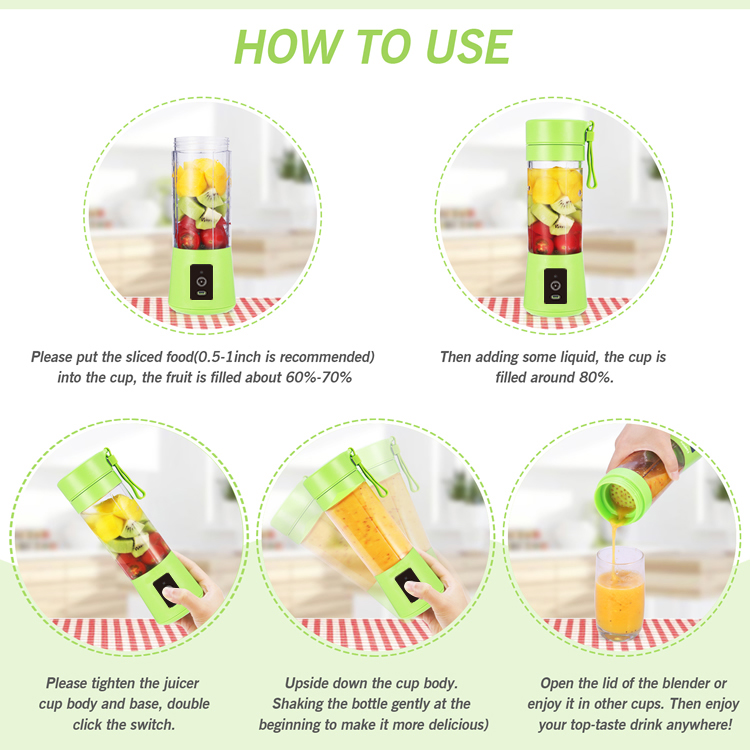 HOW TO USE

Please put the sliced food(0.5-1inch is recommended) into the cup, the fruit is filled about 60%-70%

Then adding some liquid, the cup is filled around 80%.

Please tighten the juicer cup body and base, double click the switch.

Upside down the cup body. Shaking the bottle gently at the beginning to make it more delicious)

Open the lid of the blender or enjoy it in other cups. Then enjoy your top-taste drink anywhere!