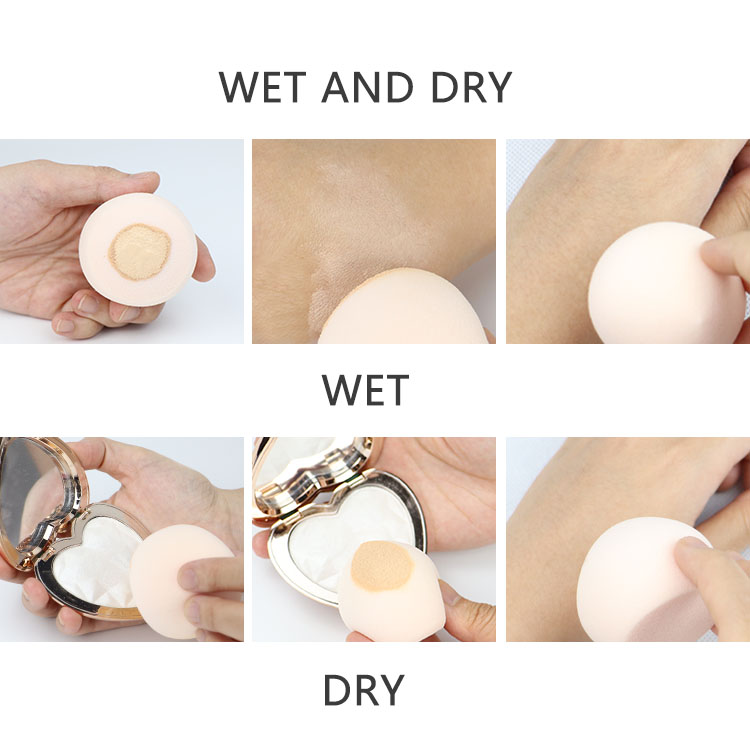 WET AND DRY

WET

DRY