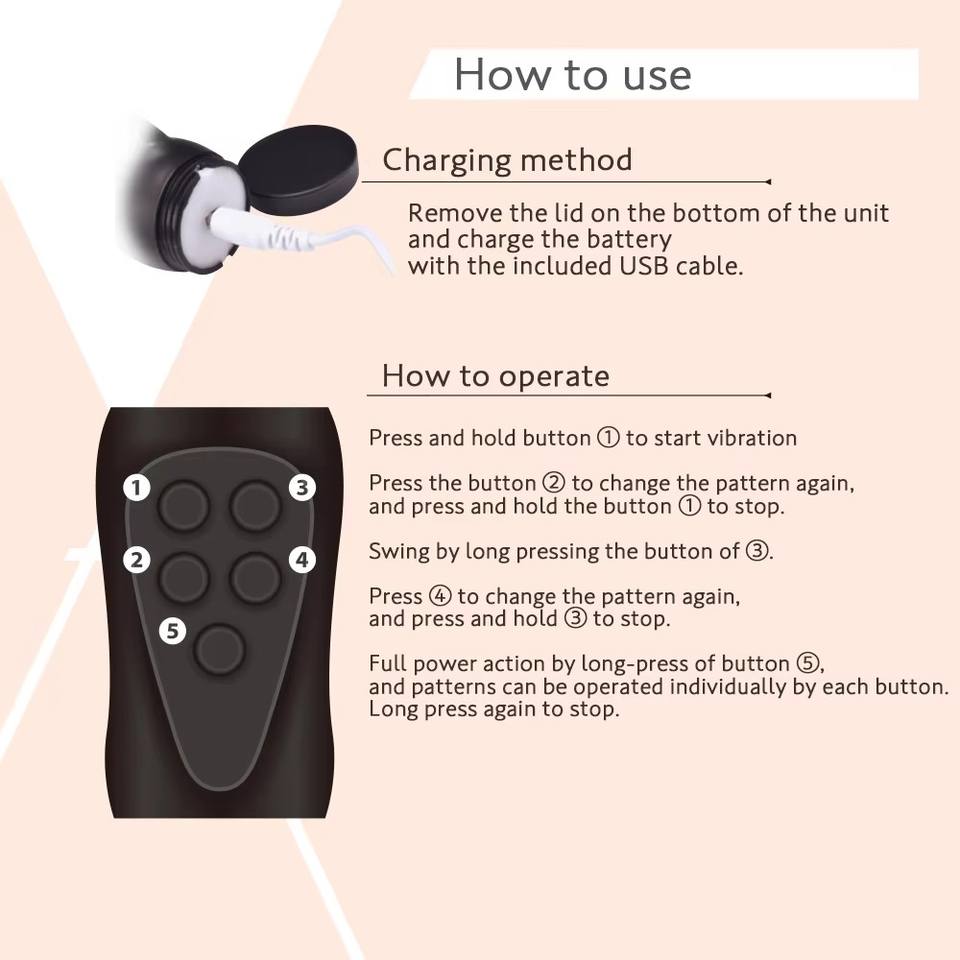 How to use

Charging method

Remove the lid on the bottom of the unit and charge the battery with the included USB cable.

How to operate

1 3
2 4
5

Press and hold button ① to start vibration

Press the button ② to change the pattern again, and press and hold the button ① to stop.

Swing by long pressing the button of ③.

Press ④ to change the pattern again, and press and hold ③ to stop.

Full power action by long-press of button ⑤, and patterns can be operated individually by each button. Long press again to stop.