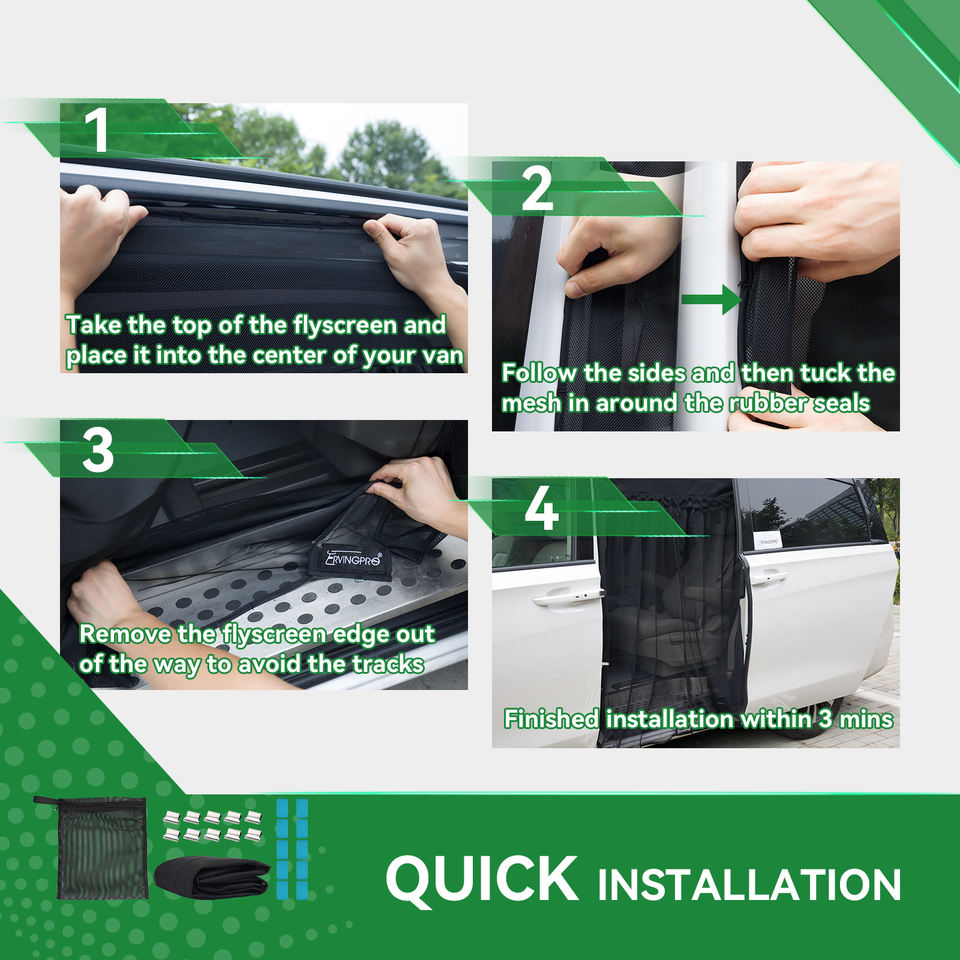 1

Take the top of the flyscreen and place it into the center of your van

2

Follow the sides and then tuck the mesh in around the rubber seals

3

ERVINGPRO

Remove the flyscreen edge out of the way to avoid the tracks

4

Finished installation within 3 mins

QUICK INSTALLATION