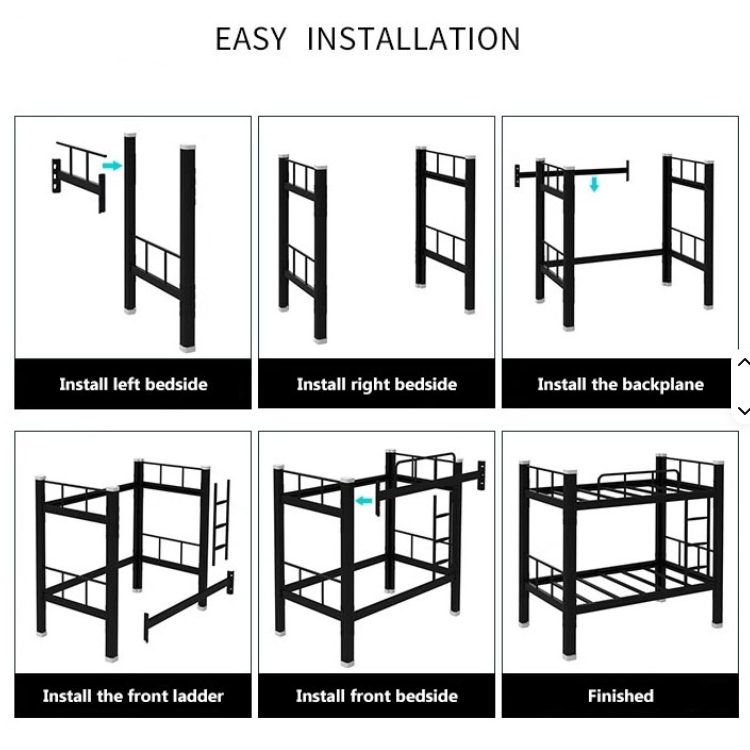 EASY INSTALLATION

Install left bedside

Install right bedside

Install the backplane

Install the front ladder

Install front bedside

Finished