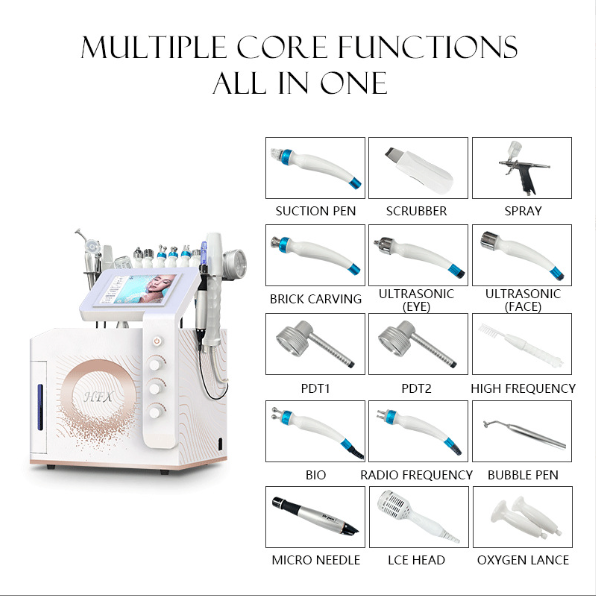 MULTIPLE CORE FUNCTIONS
ALL IN ONE

HFX

SUCTION PEN
SCRUBBER
SPRAY
BRICK CARVING
ULTRASONIC (EYE)
ULTRASONIC (FACE)
PDT1
PDT2
HIGH FREQUENCY
BIO
RADIO FREQUENCY
BUBBLE PEN
MICRO NEEDLE
LCE HEAD
OXYGEN LANCE