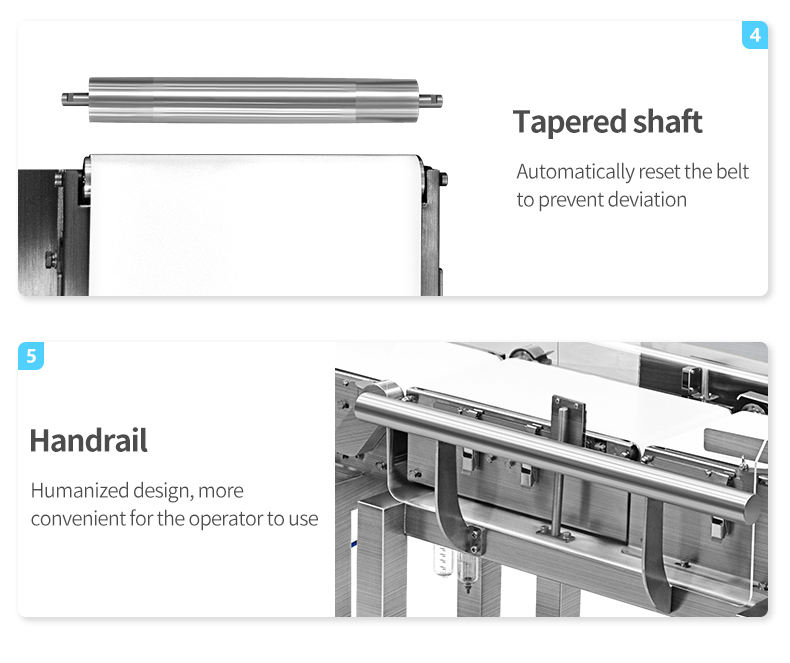 4

Tapered shaft

Automatically reset the belt to prevent deviation

5

Handrail

Humanized design, more convenient for the operator to use