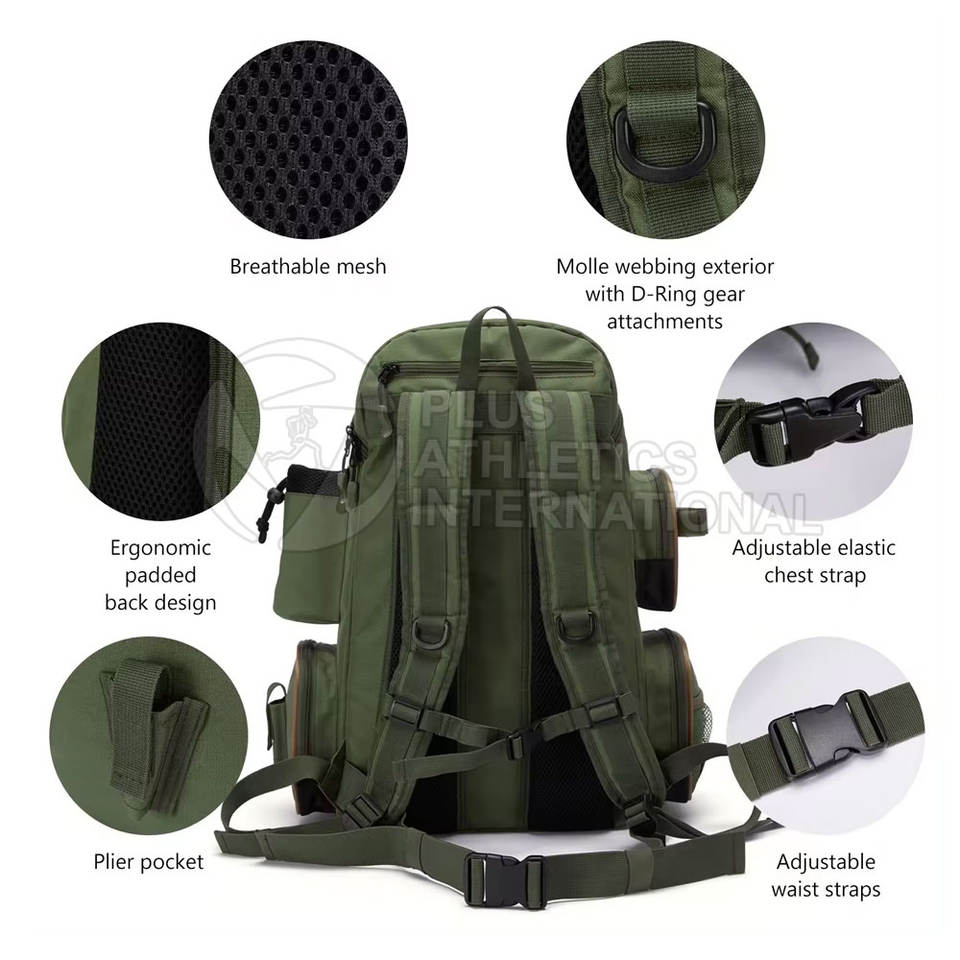 Breathable mesh

Molle webbing exterior with D-Ring gear attachments

PLUS ATHLETICS INTERNATIONAL

Ergonomic padded back design

Adjustable elastic chest strap

Plier pocket

Adjustable waist straps