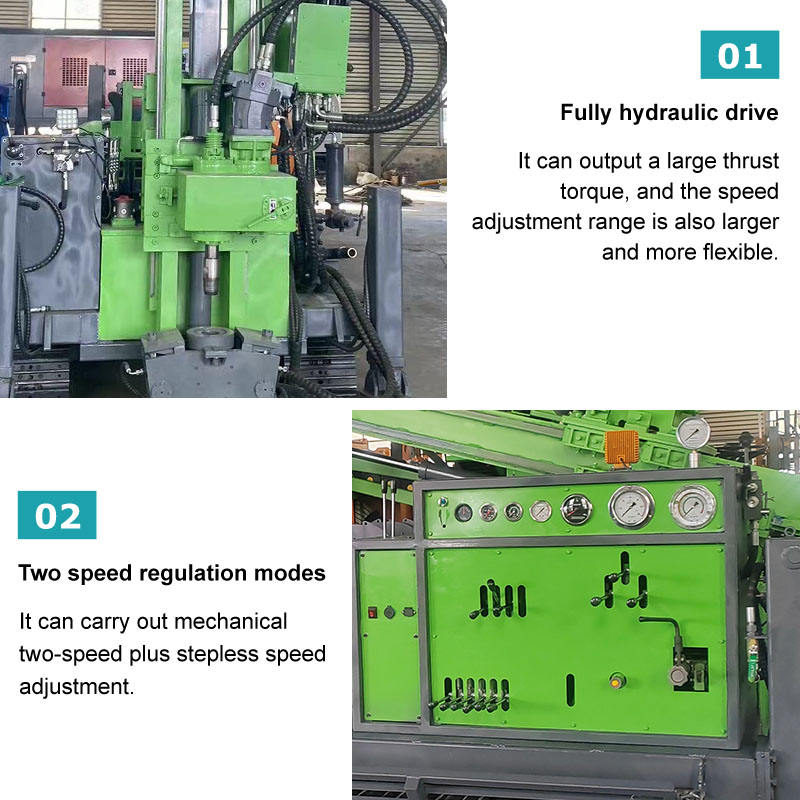 01

Fully hydraulic drive

It can output a large thrust torque, and the speed adjustment range is also larger and more flexible.

02

Two speed regulation modes

It can carry out mechanical two-speed plus stepless speed adjustment.