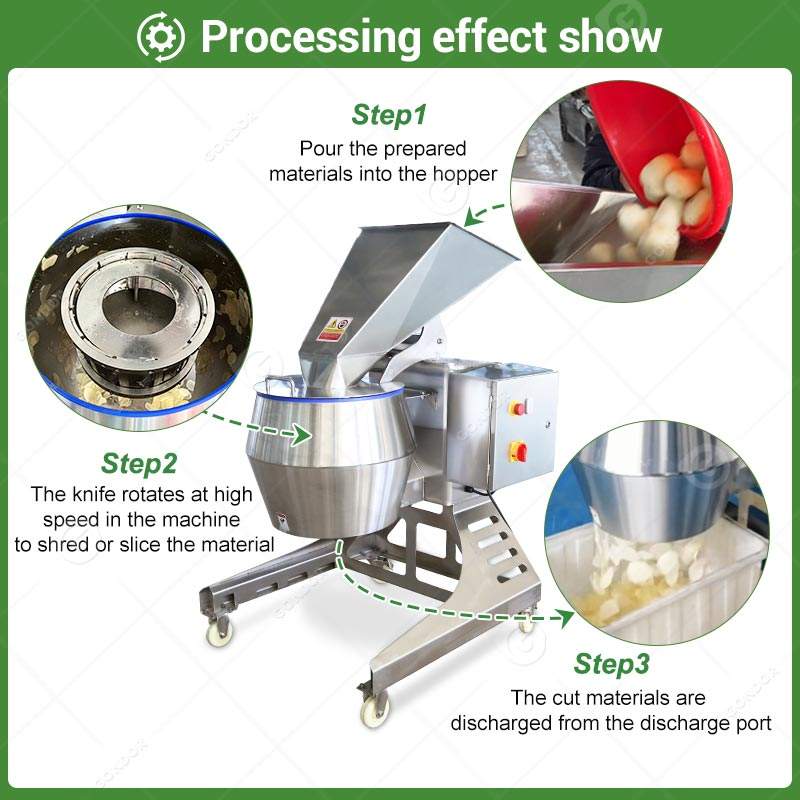 Processing effect show

Step1
Pour the prepared materials into the hopper

Step2
The knife rotates at high speed in the machine to shred or slice the material

Step3
The cut materials are discharged from the discharge port