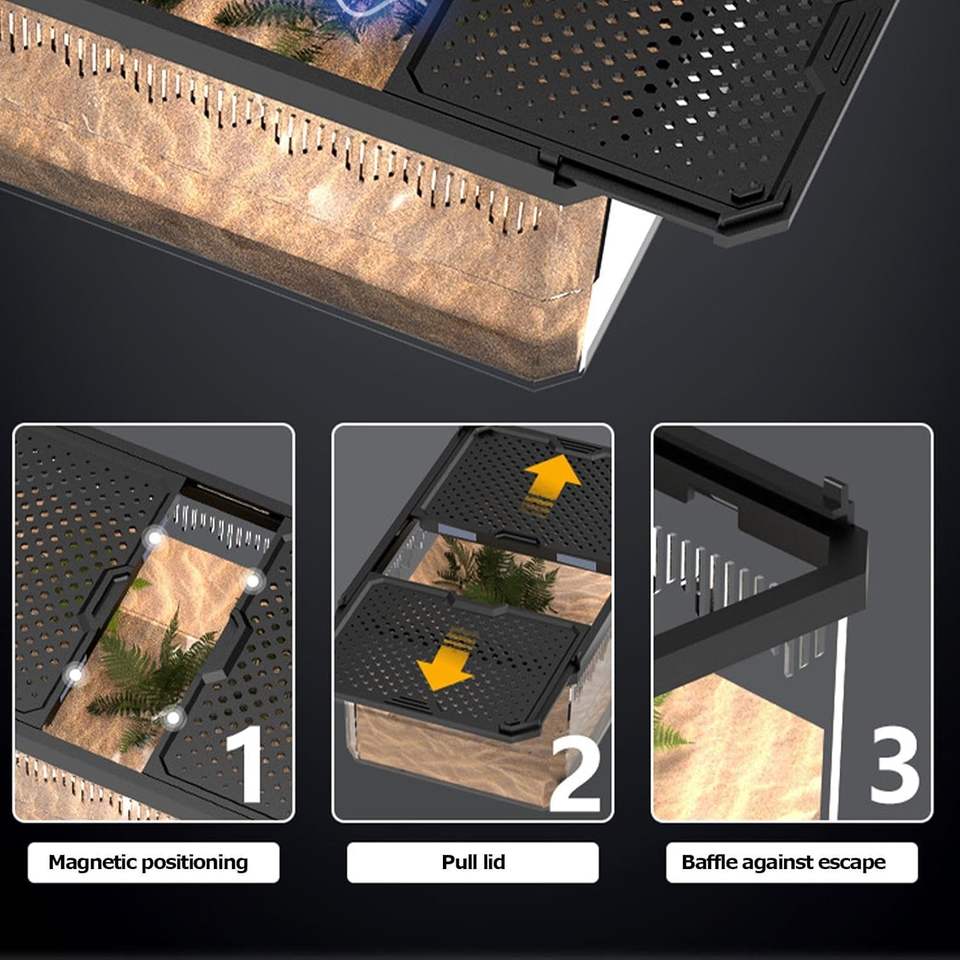 1

Magnetic positioning

2

Pull lid

3

Baffle against escape