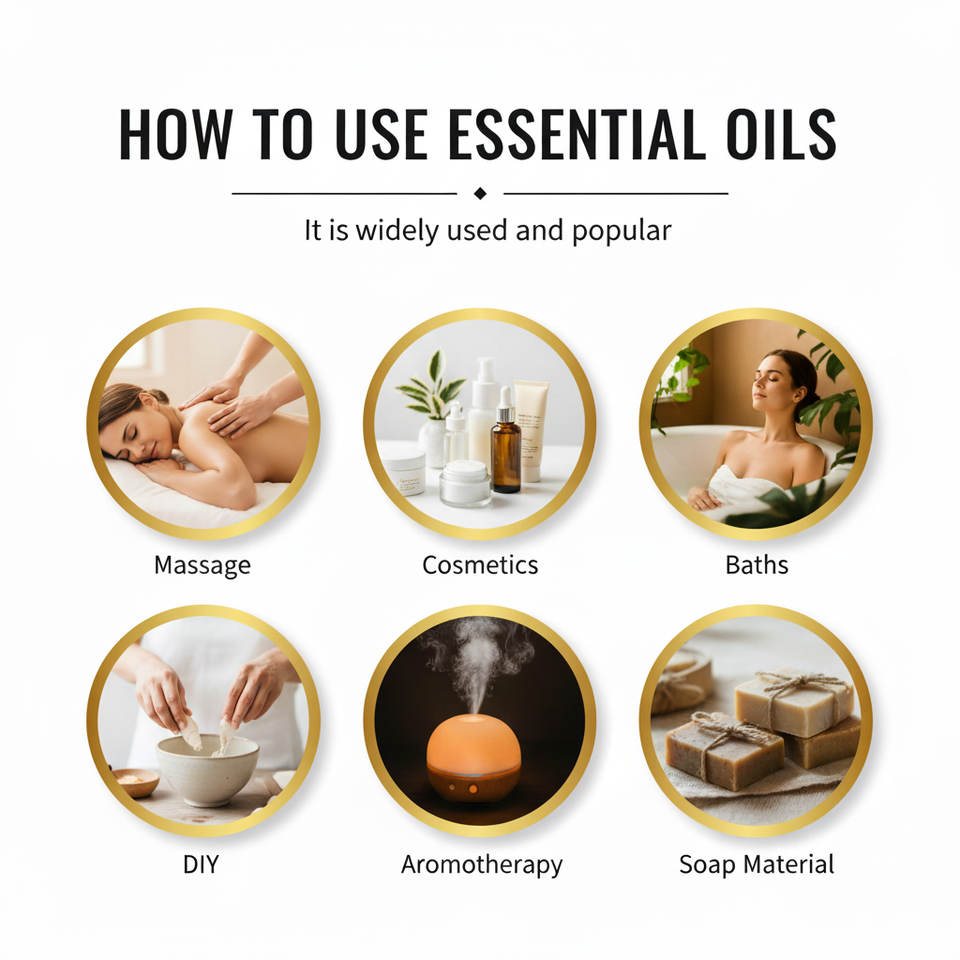 HOW TO USE ESSENTIAL OILS

It is widely used and popular

Massage

Cosmetics

Baths

DIY

Aromotherapy

Soap Material