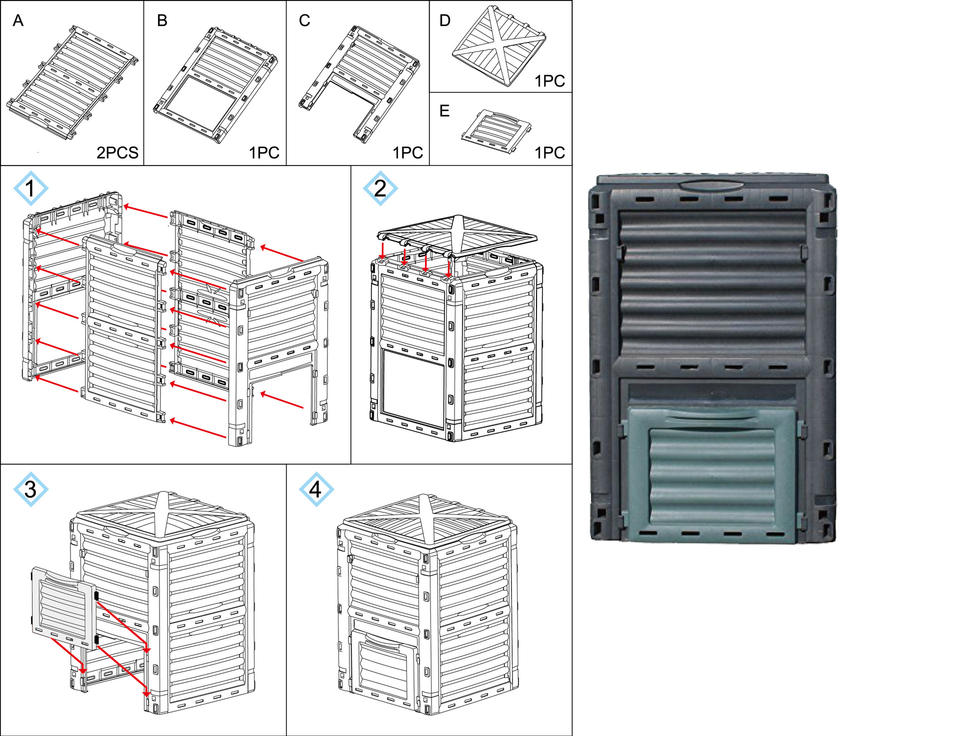 A

2PCS

B

1PC

C

1PC

D

1PC

E

1PC

1

2

3

4