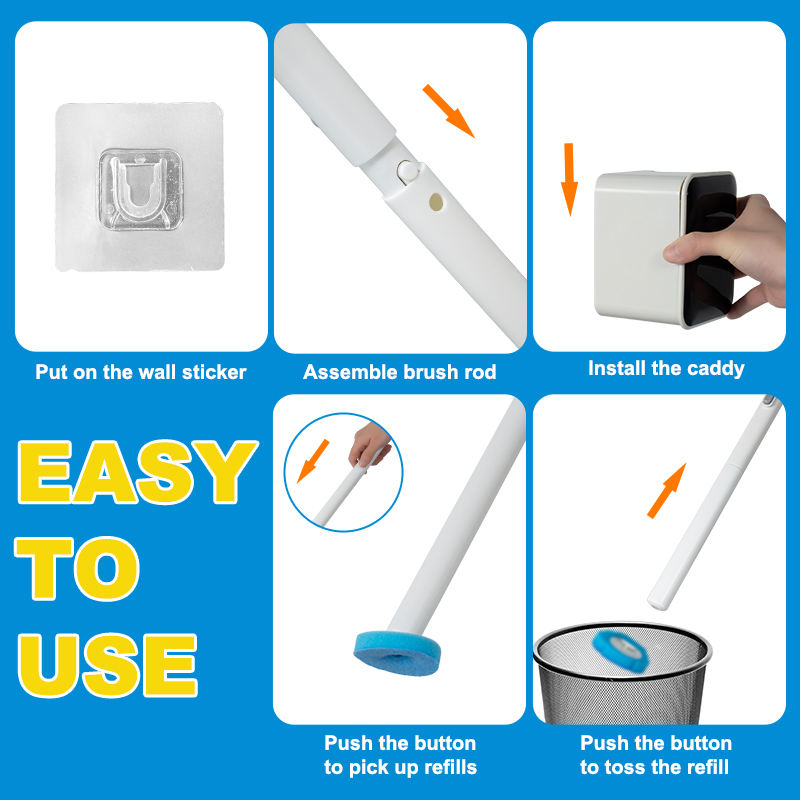 Put on the wall sticker

Assemble brush rod

Install the caddy

EASY TO USE

Push the button to pick up refills

Push the button to toss the refill