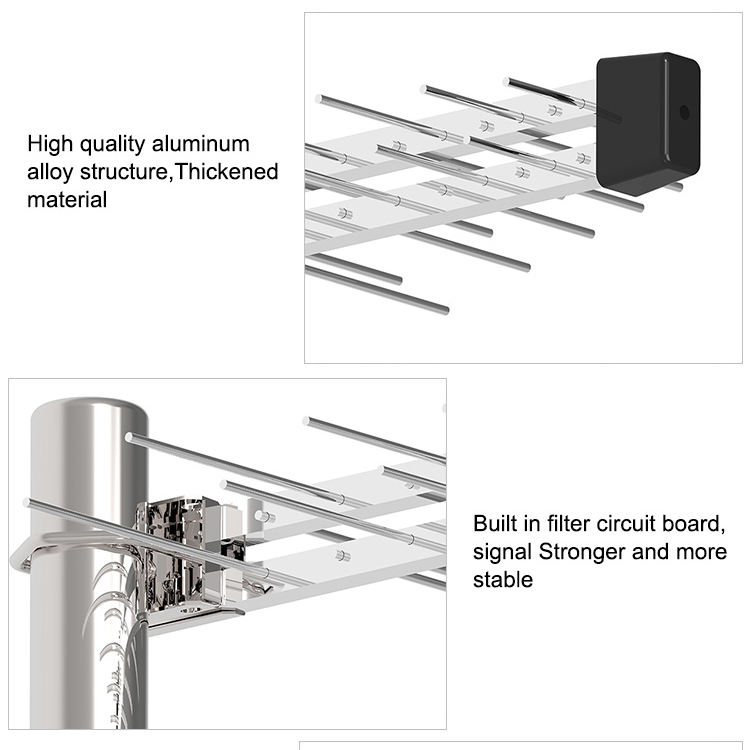 High quality aluminum alloy structure,Thickened material

Built in filter circuit board, signal Stronger and more stable