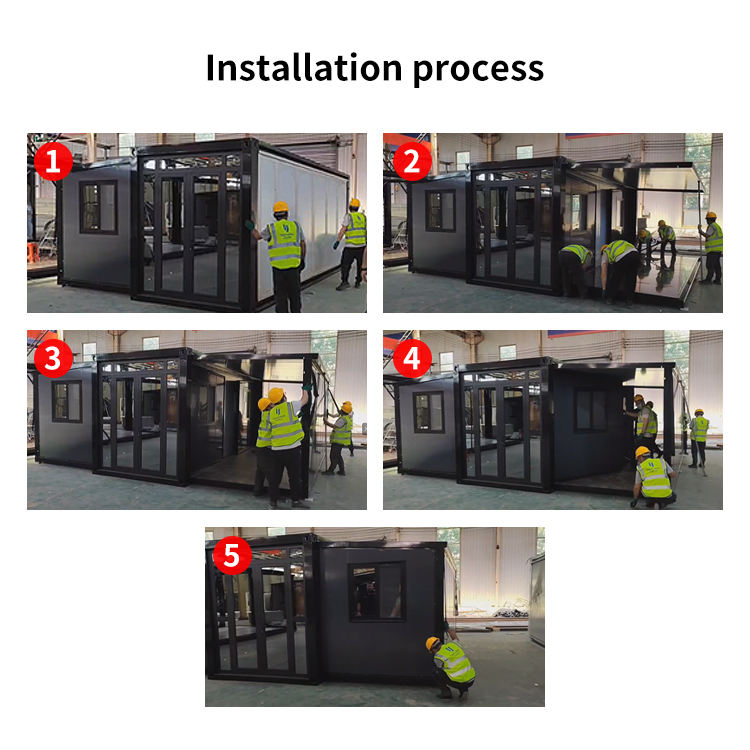 Installation process

1

2

3

4

5