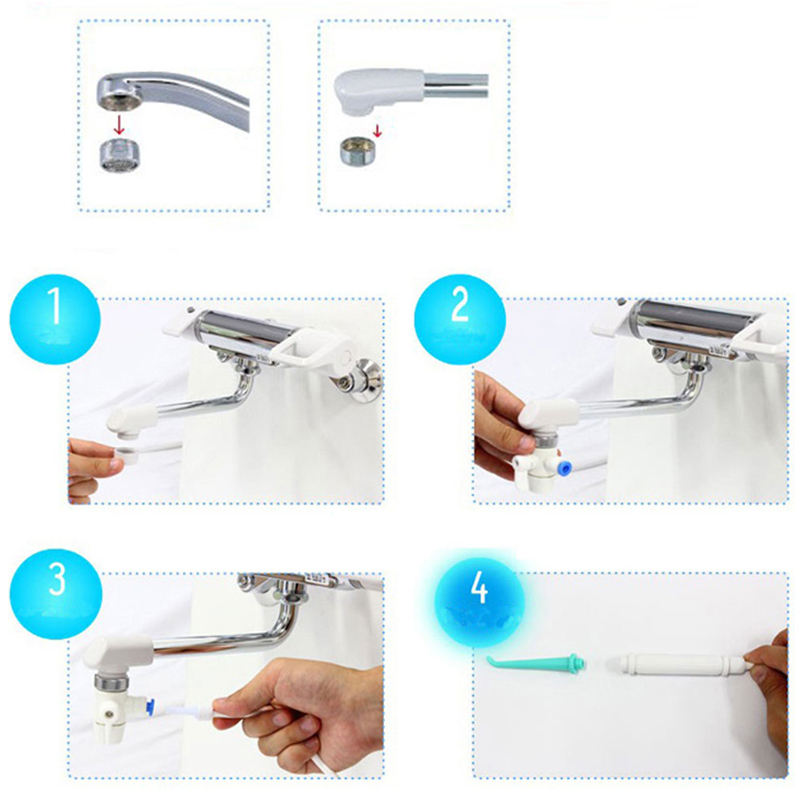 1

2

3

4