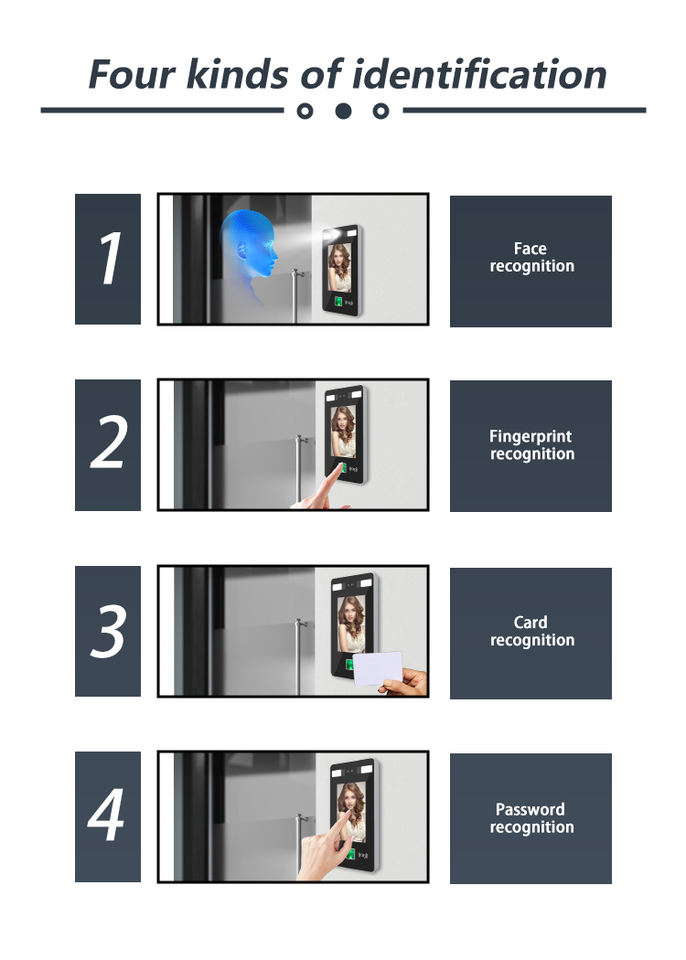 Four kinds of identification

1

Face recognition

2

Fingerprint recognition

3

Card recognition

4

Password recognition