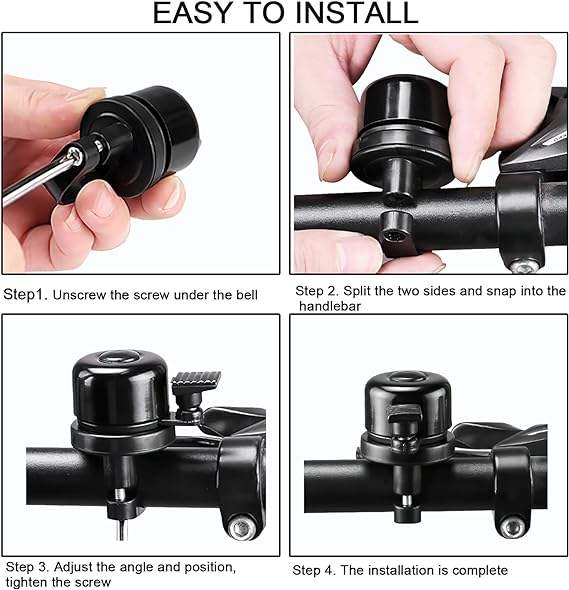 EASY TO INSTALL

Step1. Unscrew the screw under the bell

Step 2. Split the two sides and snap into the handlebar

Step 3. Adjust the angle and position, tighten the screw

Step 4. The installation is complete