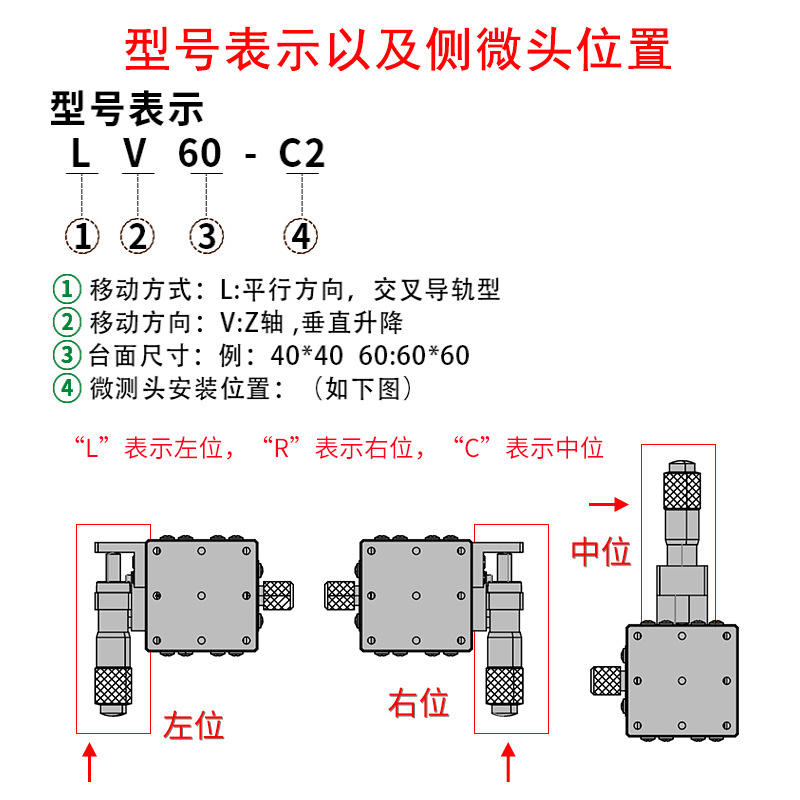 型号表示以及侧微头位置

型号表示

L V 60 - C2

① ② ③ ④

① 移动方式：L:平行方向，交叉导轨型
② 移动方向：V:Z轴 ,垂直升降
③ 台面尺寸：例：40*40 60:60*60
④ 微测头安装位置：（如下图）

“L”表示左位，“R”表示右位，“C”表示中位

中位

左位

右位