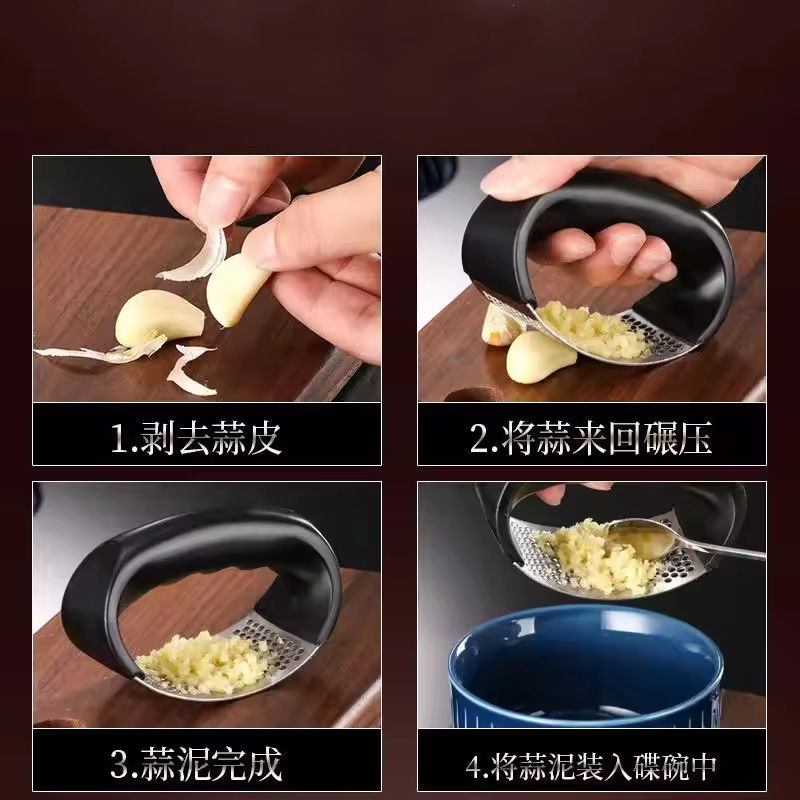 1.剥去蒜皮

2.将蒜来回碾压

3.蒜泥完成

4.将蒜泥装入碟碗中