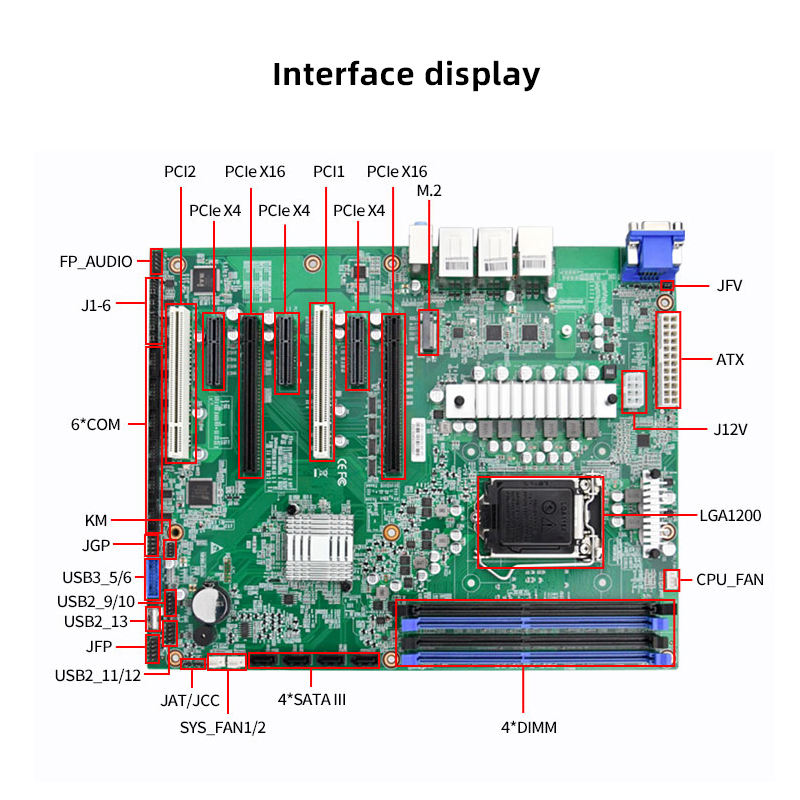 Interface display

PCI2
PCIe X16
PCI1
PCIe X16
M.2
PCIe X4
PCIe X4
PCIe X4

FP_AUDIO
J1-6
6*COM
KM
JGP
USB3_5/6
USB2_9/10
USB2_13
JFP
USB2_11/12

JFV
ATX
J12V
LGA1200
CPU_FAN

JAT/JCC
SYS_FAN1/2
4*SATA III
4*DIMM