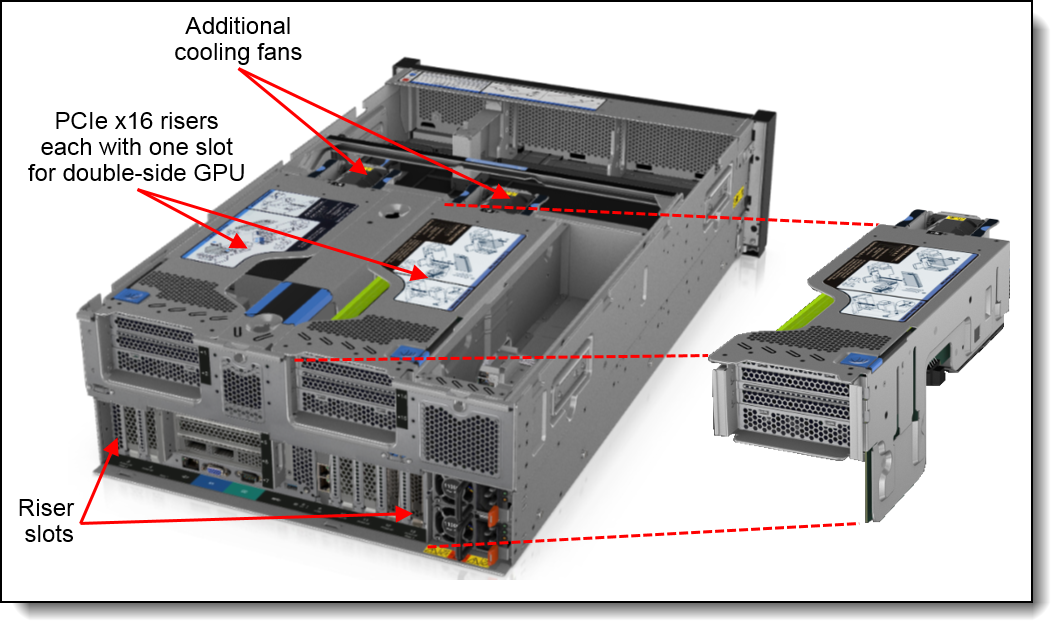 Additional cooling fans

PCIe x16 risers each with one slot for double-side GPU

Riser slots